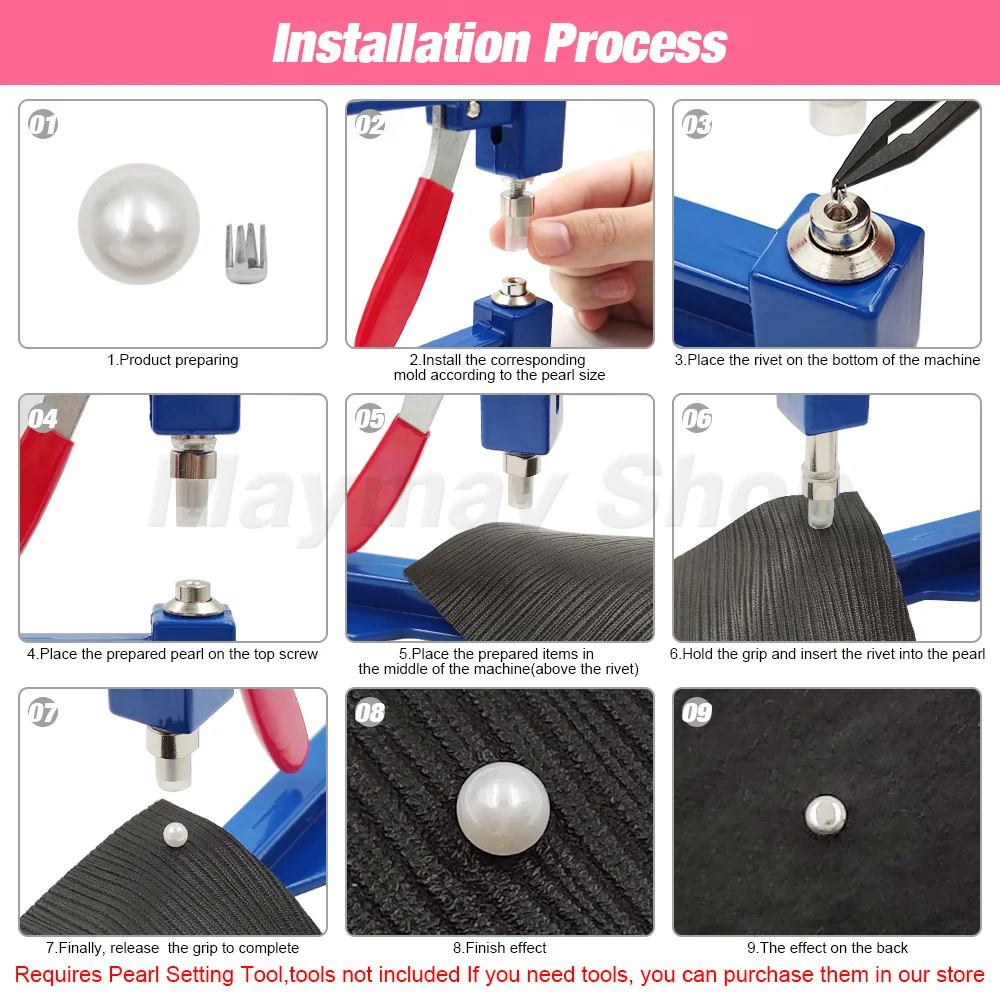 Installation Process

01

1.Product preparing

02

2.Install the corresponding mold according to the pearl size

03

3.Place the rivet on the bottom of the machine

04

4.Place the prepared pearl on the top screw

05

5.Place the prepared items in the middle of the machine(above the rivet)

06

6.Hold the grip and insert the rivet into the pearl

07

7.Finally, release the grip to complete

08

8.Finish effect

09

9.The effect on the back

Maymay Shop

Requires Pearl Setting Tool,tools not included If you need tools, you can purchase them in our store