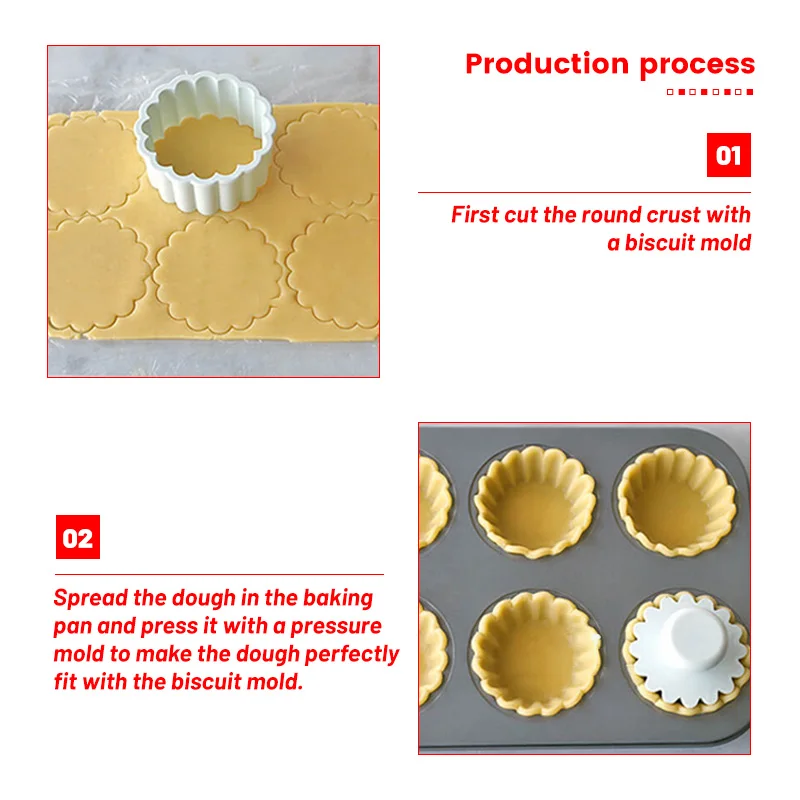 Production process

01

First cut the round crust with a biscuit mold

02

Spread the dough in the baking pan and press it with a pressure mold to make the dough perfectly fit with the biscuit mold.