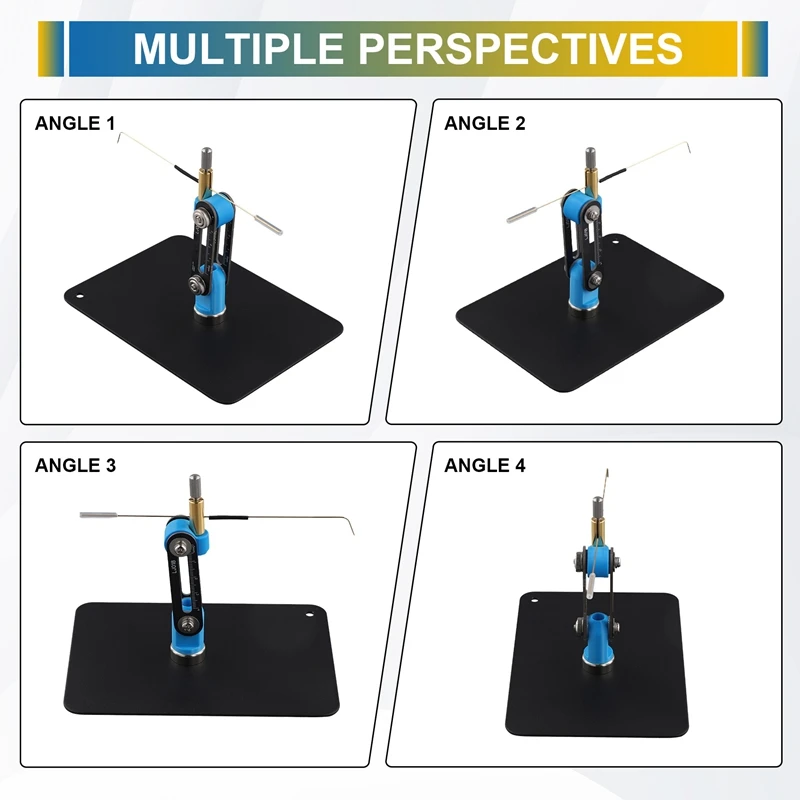 MULTIPLE PERSPECTIVES

ANGLE 1

ANGLE 2

ANGLE 3

ANGLE 4