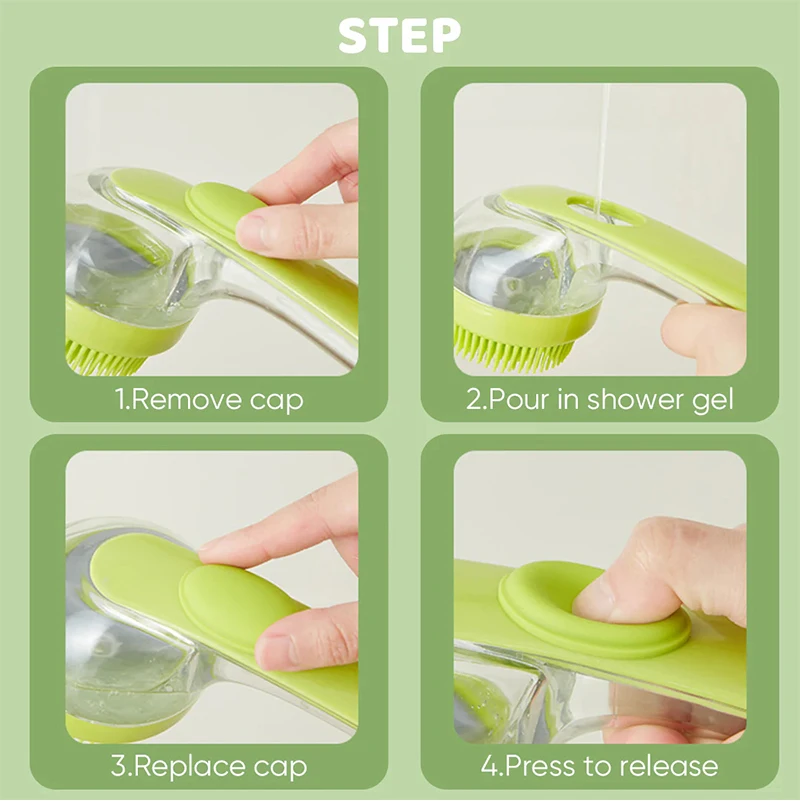 STEP

1.Remove cap

2.Pour in shower gel

3.Replace cap

4.Press to release