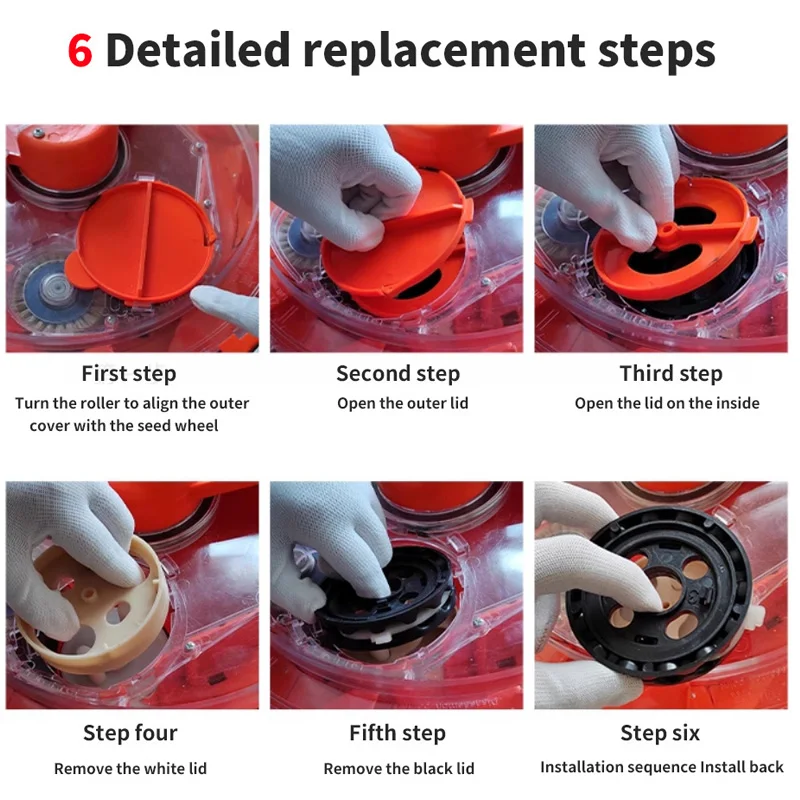 6 Detailed replacement steps

First step
Turn the roller to align the outer cover with the seed wheel

Second step
Open the outer lid

Third step
Open the lid on the inside

Step four
Remove the white lid

Fifth step
Remove the black lid

Step six
Installation sequence Install back