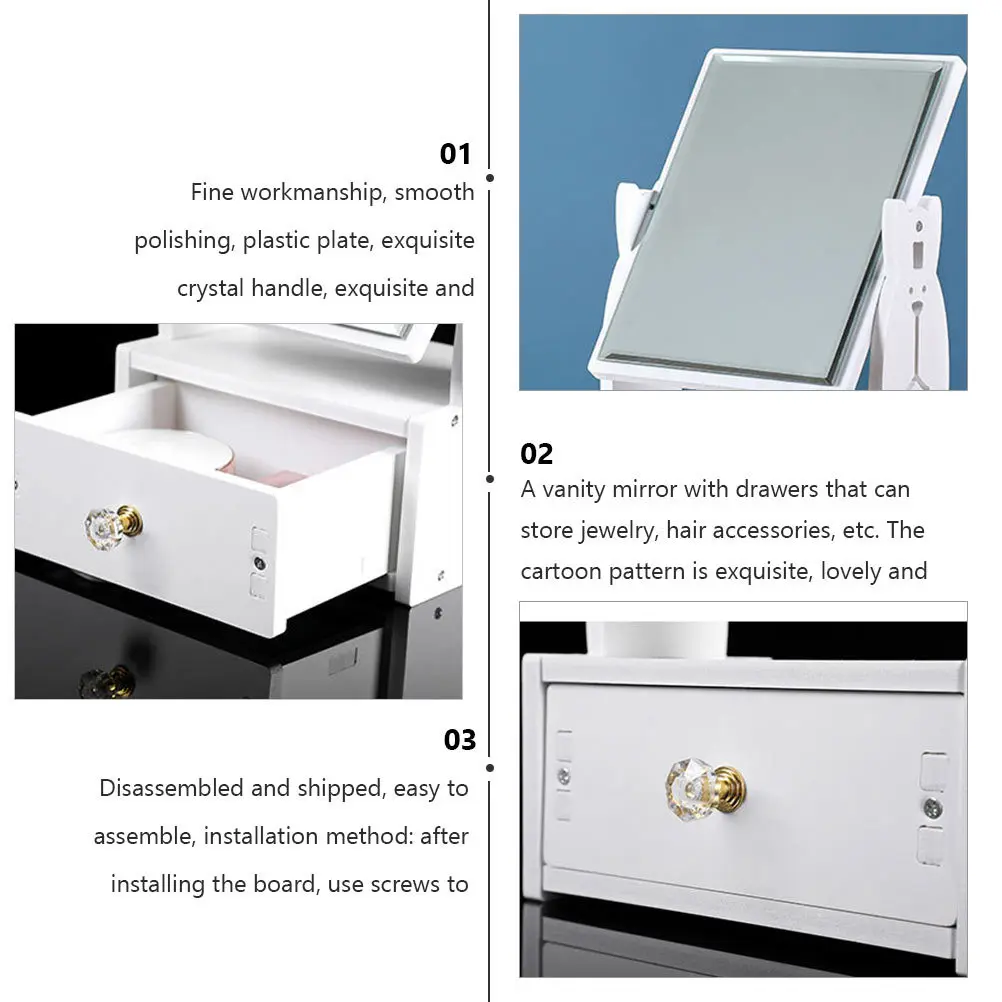 01
Fine workmanship, smooth polishing, plastic plate, exquisite crystal handle, exquisite and

02
A vanity mirror with drawers that can store jewelry, hair accessories, etc. The cartoon pattern is exquisite, lovely and

03
Disassembled and shipped, easy to assemble, installation method: after installing the board, use screws to