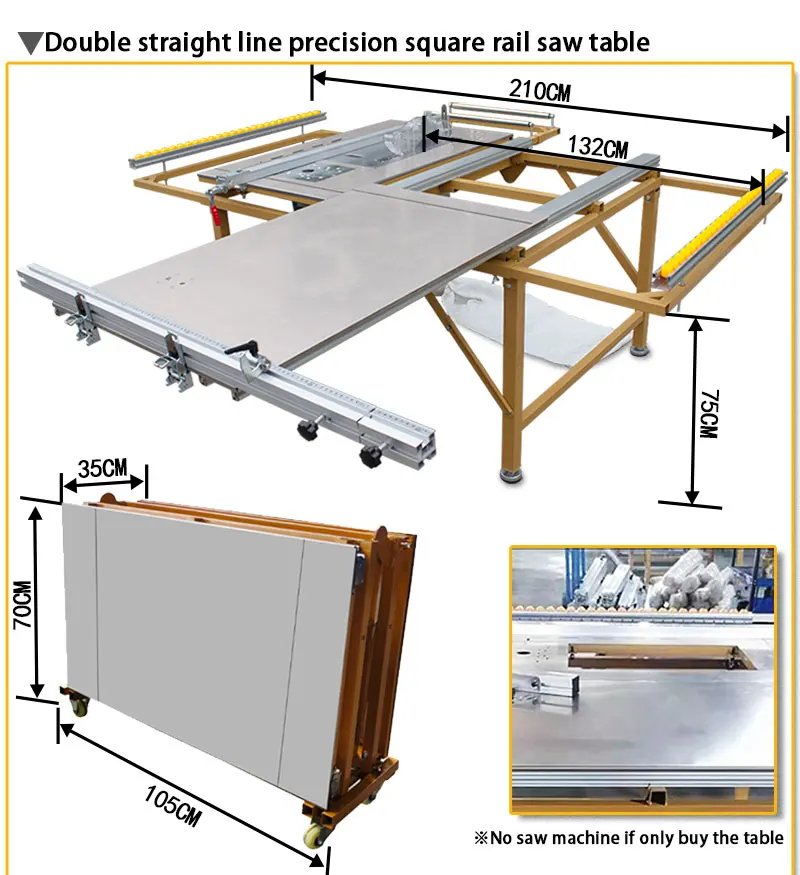 ▼Double straight line precision square rail saw table

210CM

132CM

75CM

35CM

70CM

105CM

※No saw machine if only buy the table