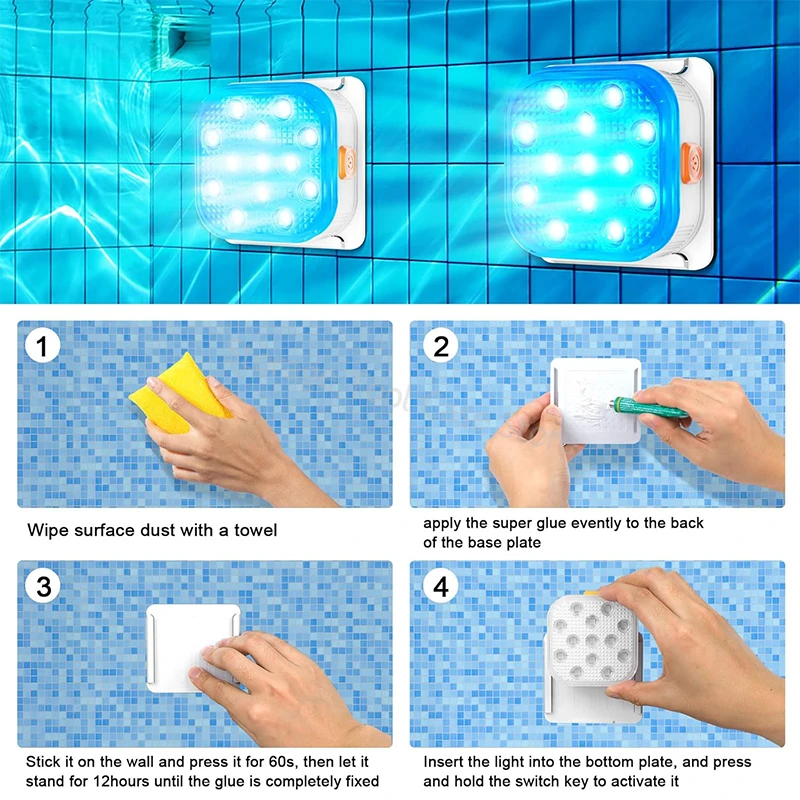 1

Wipe surface dust with a towel

2

apply the super glue evently to the back of the base plate

3

Stick it on the wall and press it for 60s, then let it stand for 12hours until the glue is completely fixed

4

Insert the light into the bottom plate, and press and hold the switch key to activate it