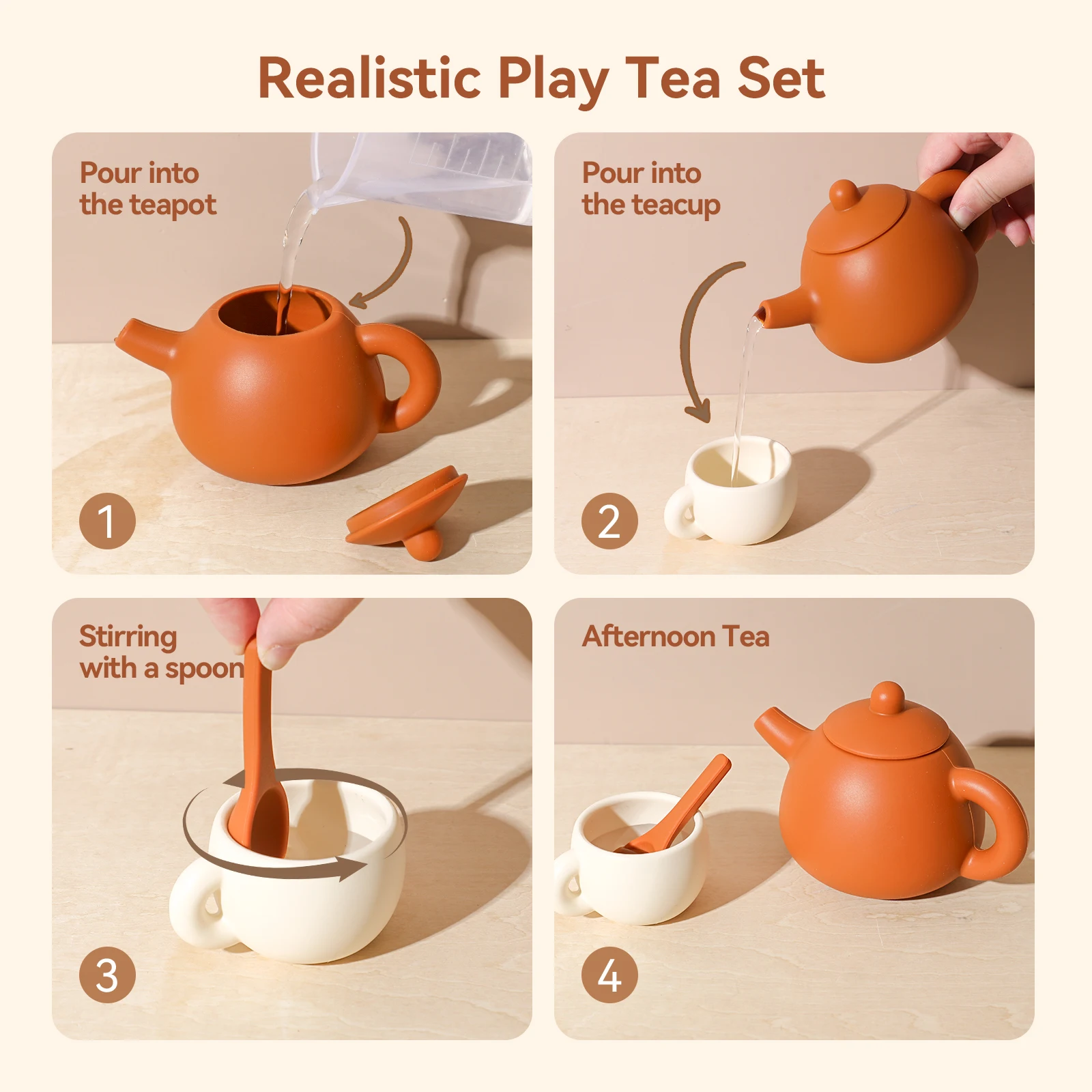 Realistic Play Tea Set

Pour into the teapot

1

Pour into the teacup

2

Stirring with a spoon

3

Afternoon Tea

4