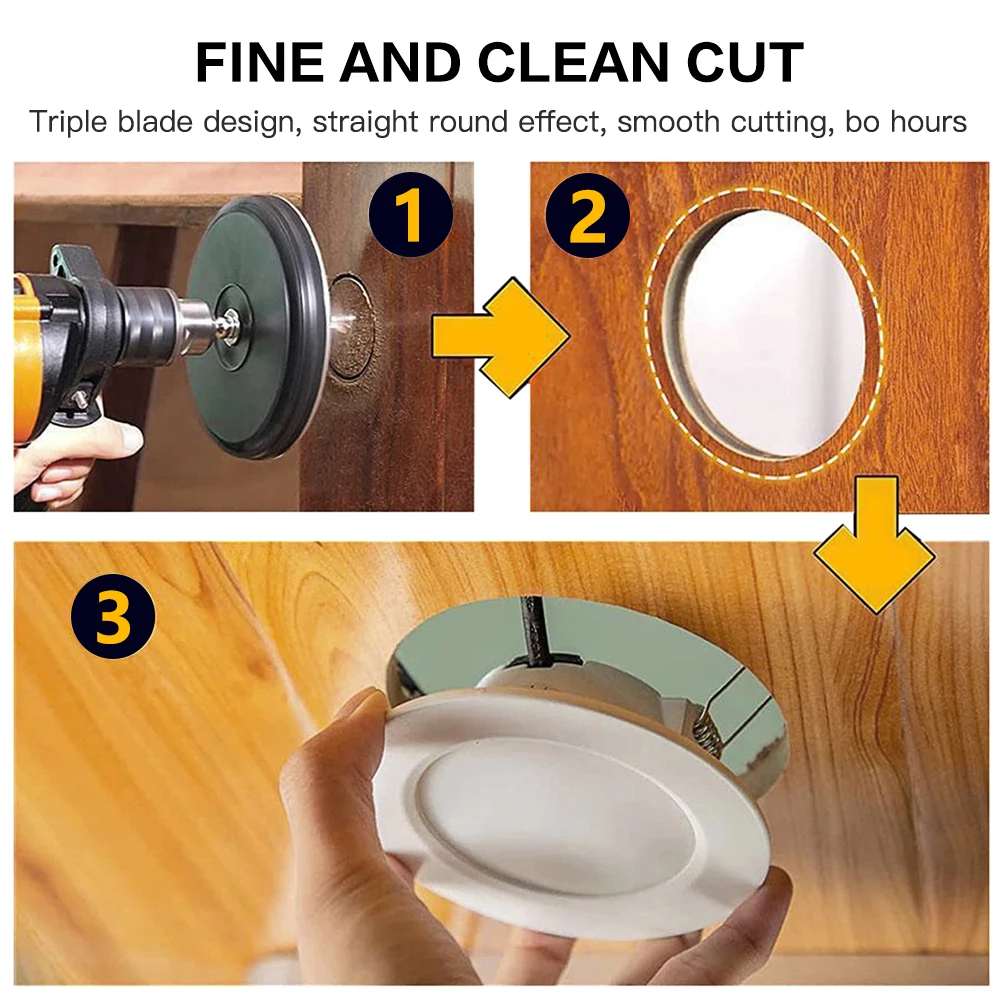 FINE AND CLEAN CUT

Triple blade design, straight round effect, smooth cutting, bo hours

1

2

3