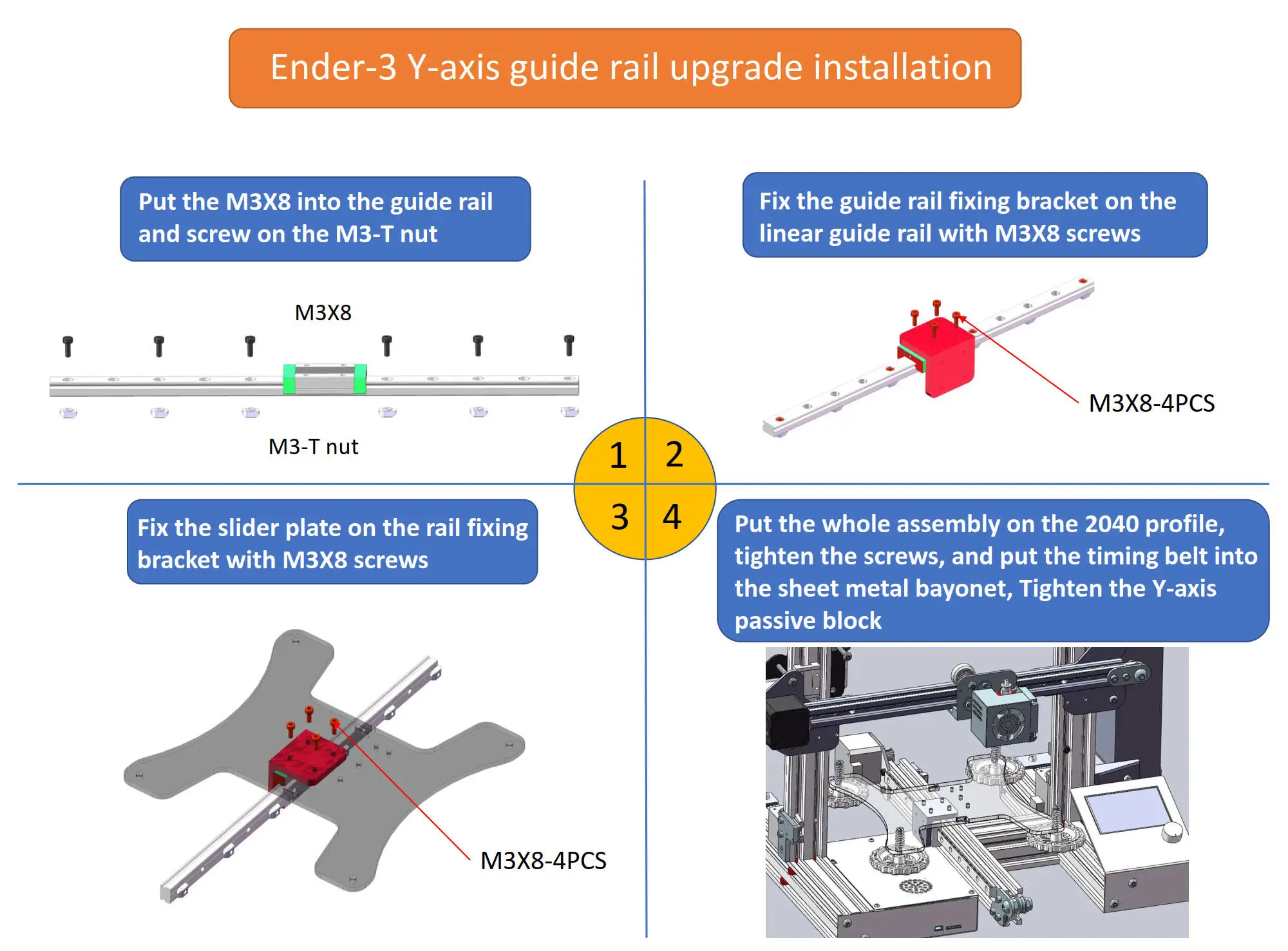 Ender-3 Y-axis guide rail upgrade installation

Put the M3X8 into the guide rail and screw on the M3-T nut

M3X8

M3-T nut

Fix the guide rail fixing bracket on the linear guide rail with M3X8 screws

M3X8-4PCS

1
2
3
4

Fix the slider plate on the rail fixing bracket with M3X8 screws

M3X8-4PCS

Put the whole assembly on the 2040 profile, tighten the screws, and put the timing belt into the sheet metal bayonet, Tighten the Y-axis passive block