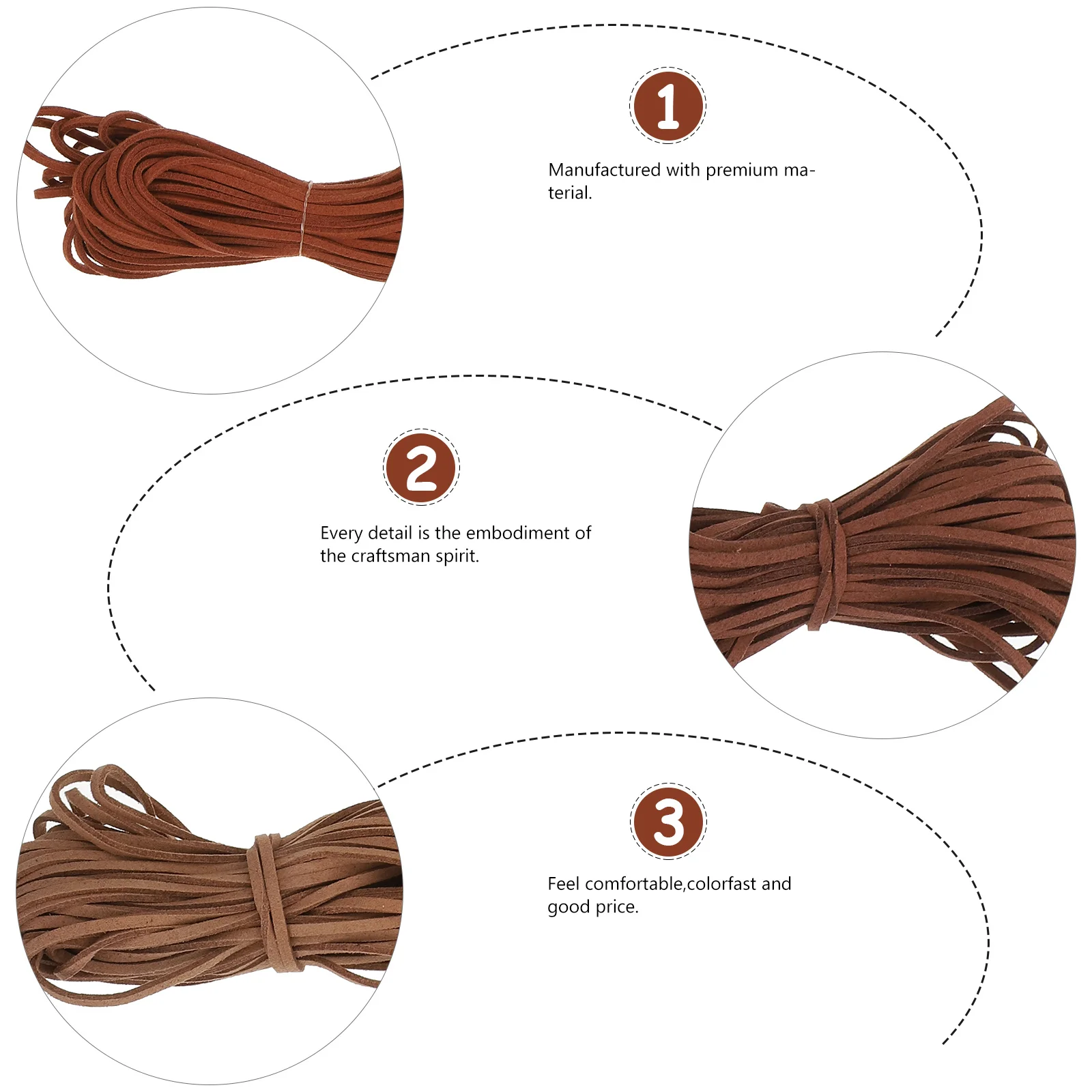 1

Manufactured with premium material.

2

Every detail is the embodiment of the craftsman spirit.

3

Feel comfortable,colorfast and good price.