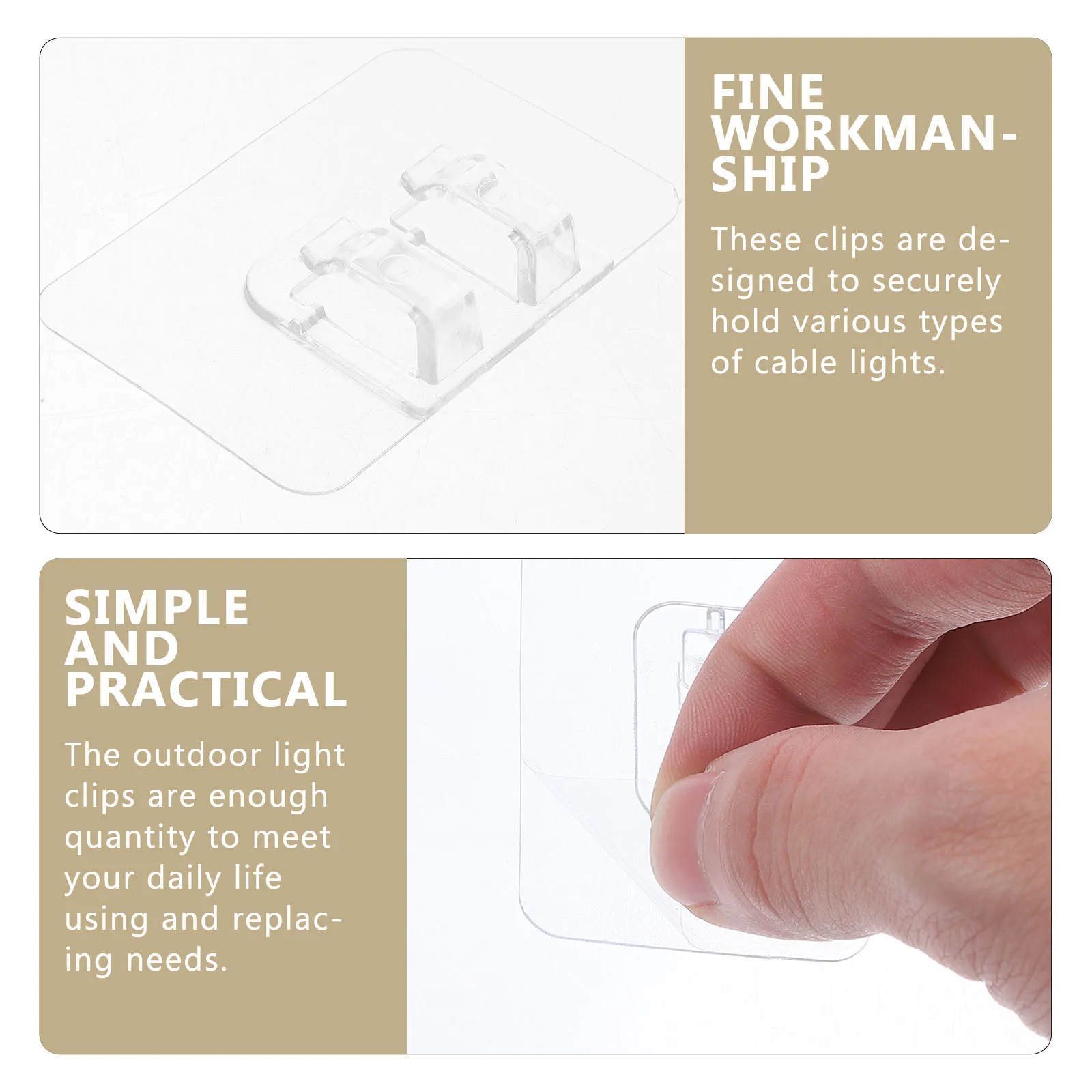 FINE WORKMANSHIP

These clips are designed to securely hold various types of cable lights.

SIMPLE AND PRACTICAL

The outdoor light clips are enough quantity to meet your daily life using and replacing needs.