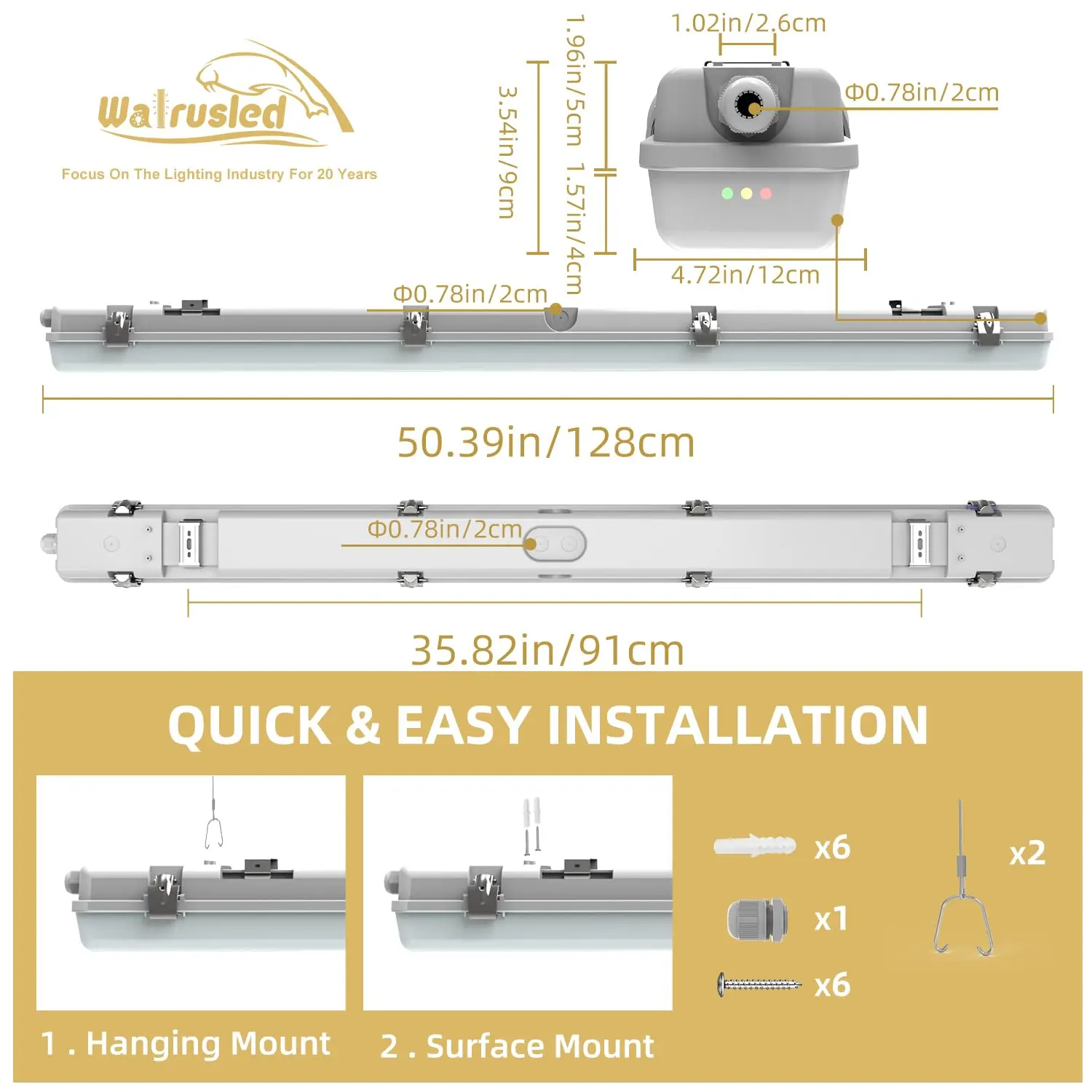 Walrusled

Focus On The Lighting Industry For 20 Years

3.54in/9cm

1.96in/5cm

1.57in/4cm

1.02in/2.6cm

Φ0.78in/2cm

4.72in/12cm

Φ0.78in/2cm

50.39in/128cm

Φ0.78in/2cm

35.82in/91cm

QUICK & EASY INSTALLATION

x6

x1

x6

x2

1 . Hanging Mount

2 . Surface Mount