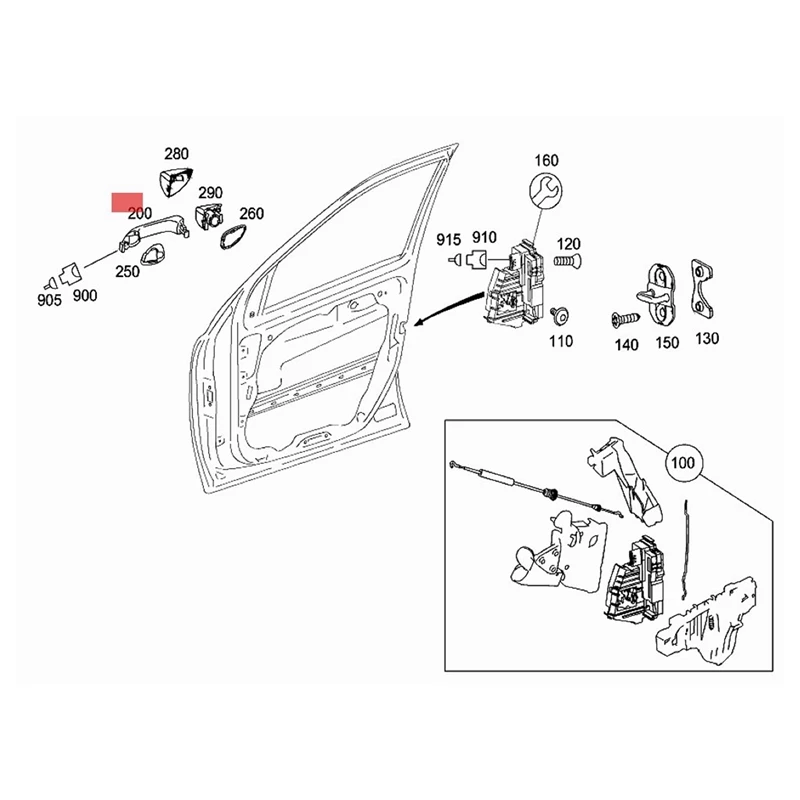 280
290
200
260
250
905
900
160
915
910
120
110
140
150
130
100