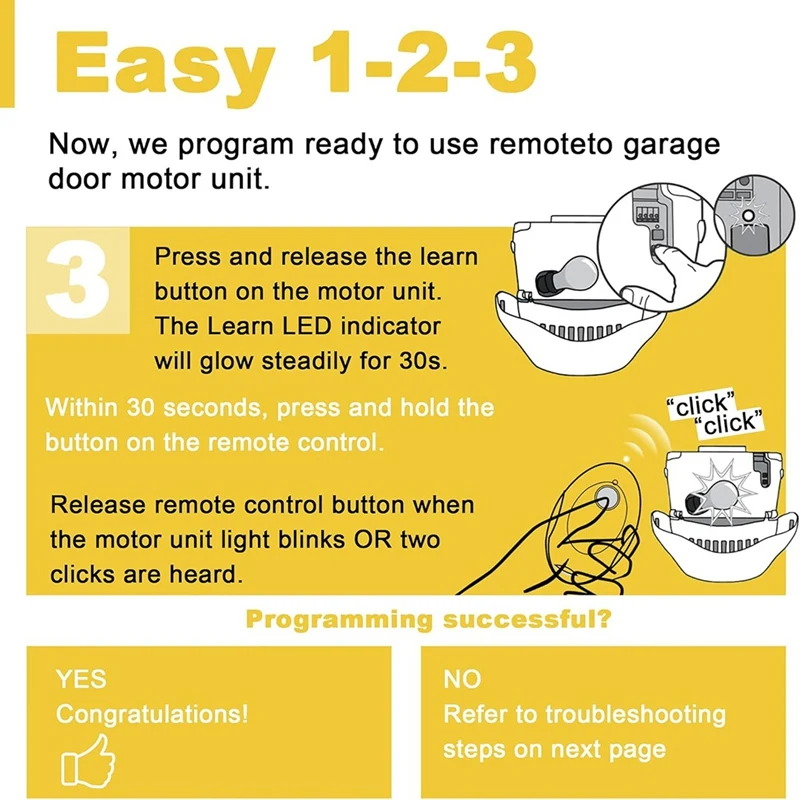 Easy 1-2-3

Now, we program ready to use remoteto garage door motor unit.

3

Press and release the learn button on the motor unit. The Learn LED indicator will glow steadily for 30s.

Within 30 seconds, press and hold the button on the remote control.

"click" "click"

Release remote control button when the motor unit light blinks OR two clicks are heard.

Programming successful?

YES
Congratulations!

NO
Refer to troubleshooting steps on next page