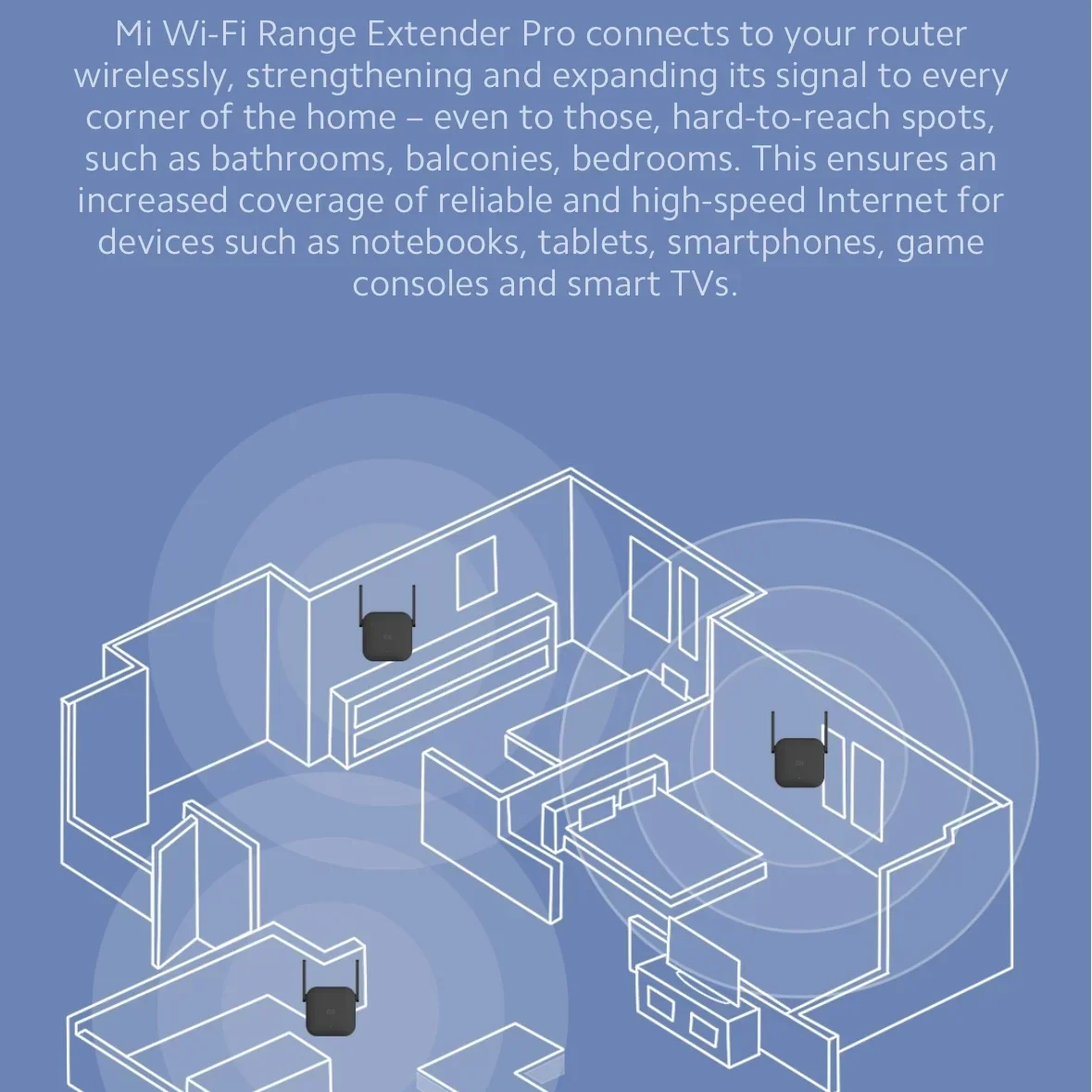 Mi Wi-Fi Range Extender Pro connects to your router wirelessly, strengthening and expanding its signal to every corner of the home – even to those, hard-to-reach spots, such as bathrooms, balconies, bedrooms. This ensures an increased coverage of reliable and high-speed Internet for devices such as notebooks, tablets, smartphones, game consoles and smart TVs.