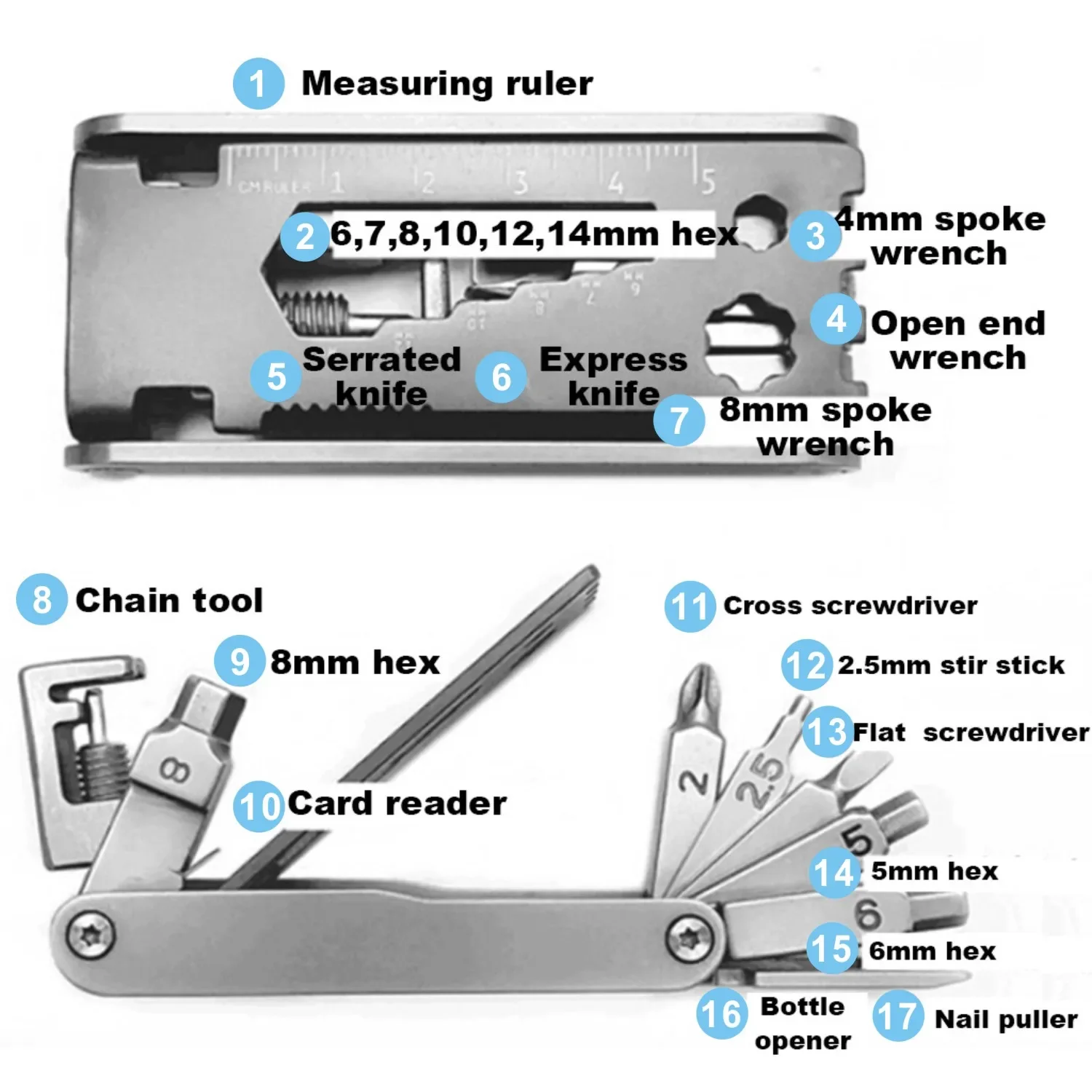 1 Measuring ruler

CMRULER 1 2 3 4 5

2 6,7,8,10,12,14mm hex

3 4mm spoke wrench

4 Open end wrench

5 Serrated knife

6 Express knife

7 8mm spoke wrench

8 Chain tool

9 8mm hex

8

10 Card reader

11 Cross screwdriver

12 2.5mm stir stick

13 Flat screwdriver

2

2.5

5

14 5mm hex

6

15 6mm hex

16 Bottle opener

17 Nail puller