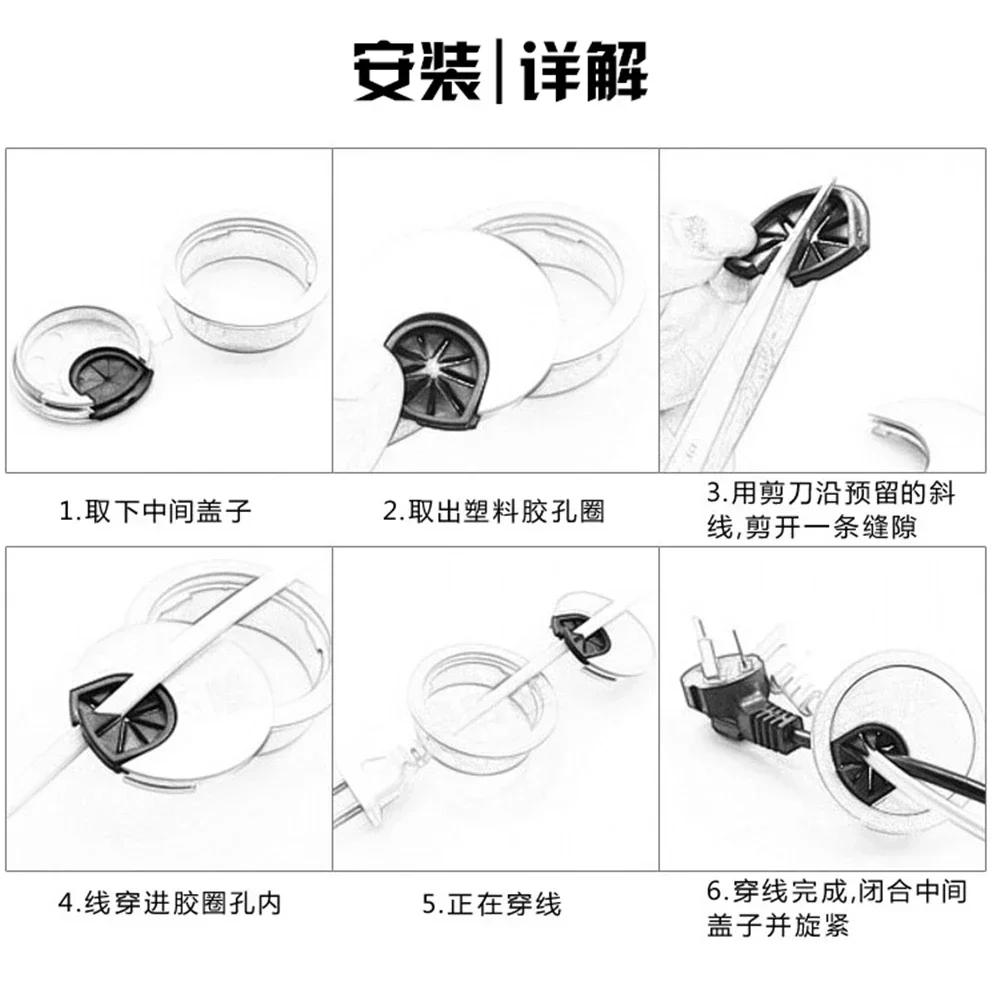 安装|详解

1.取下中间盖子

2.取出塑料胶孔圈

3.用剪刀沿预留的斜线,剪开一条缝隙

4.线穿进胶圈孔内

5.正在穿线

6.穿线完成,闭合中间盖子并旋紧