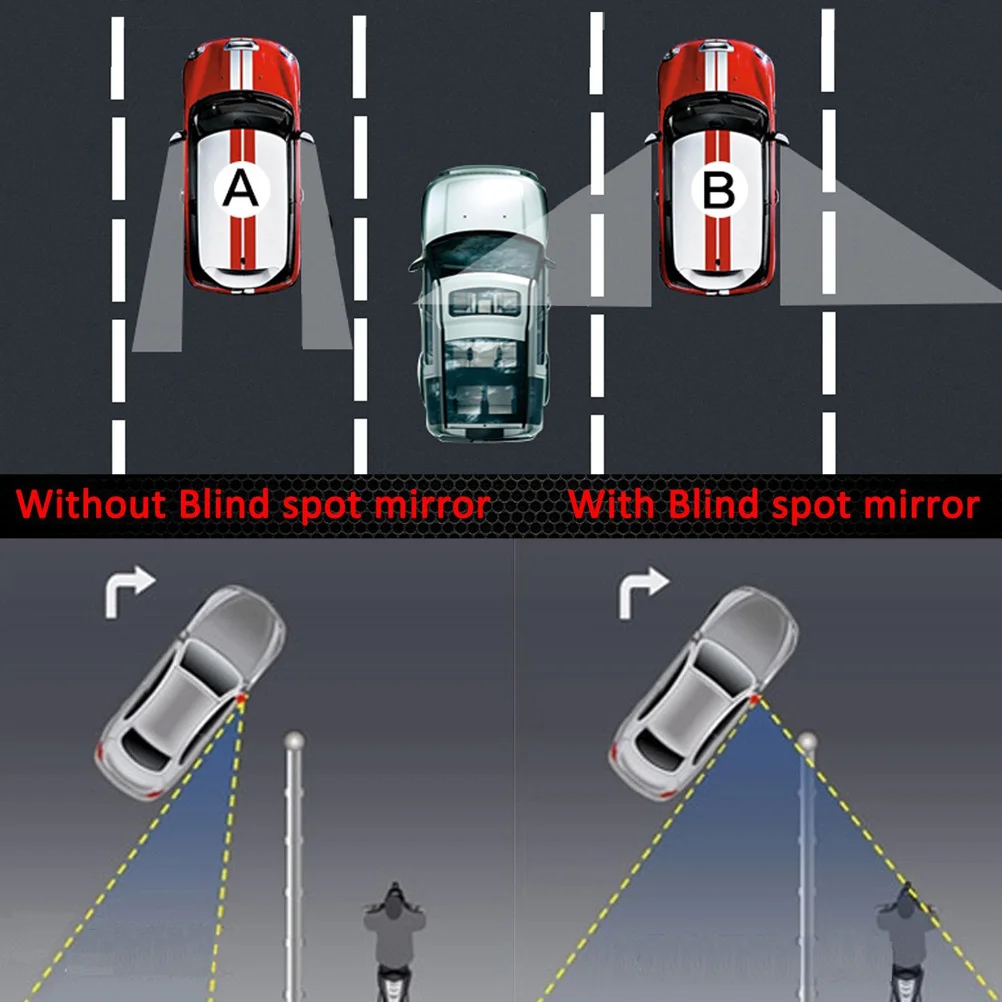 A

B

Without Blind spot mirror

With Blind spot mirror