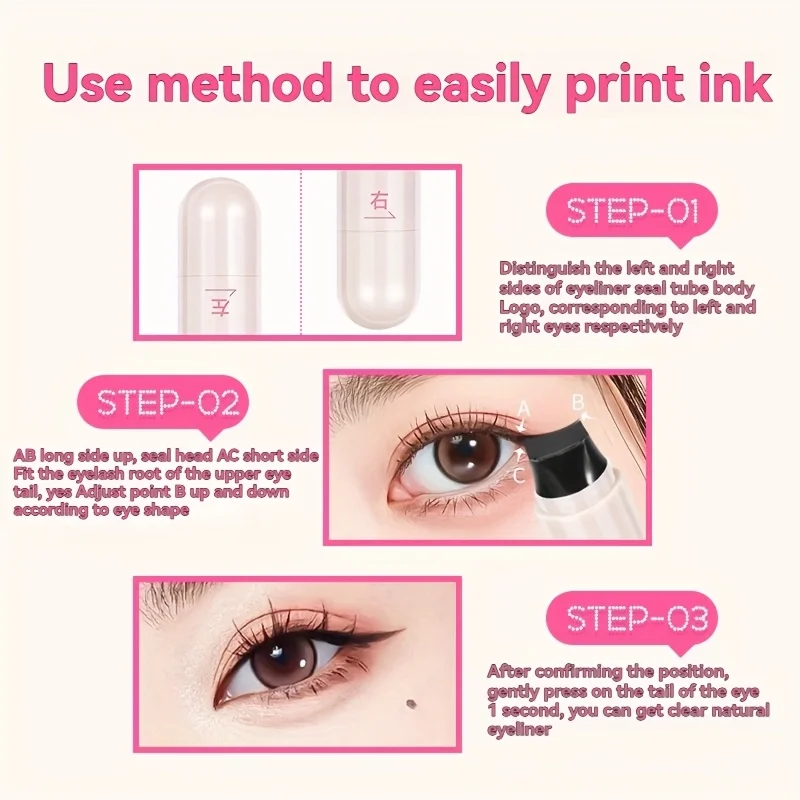 Use method to easily print ink

左

右

STEP-01

Distinguish the left and right sides of eyeliner seal tube body Logo, corresponding to left and right eyes respectively

STEP-02

AB long side up, seal head AC short side Fit the eyelash root of the upper eye tail, yes Adjust point B up and down according to eye shape

A

B

C

STEP-03

After confirming the position, gently press on the tail of the eye 1 second, you can get clear natural eyeliner