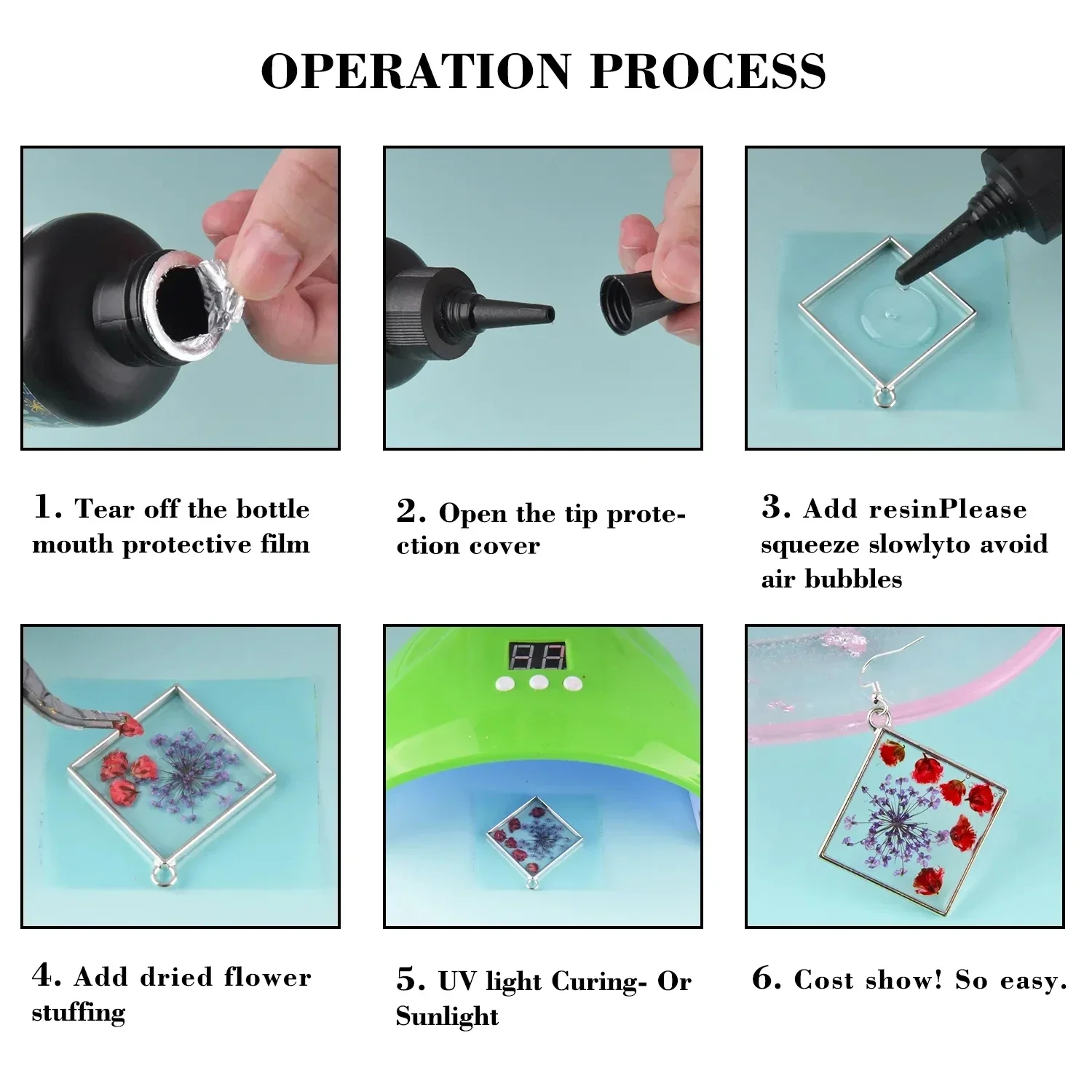 OPERATION PROCESS

1. Tear off the bottle mouth protective film

2. Open the tip protection cover

3. Add resinPlease squeeze slowlyto avoid air bubbles

4. Add dried flower stuffing

5. UV light Curing- Or Sunlight

6. Cost show! So easy.