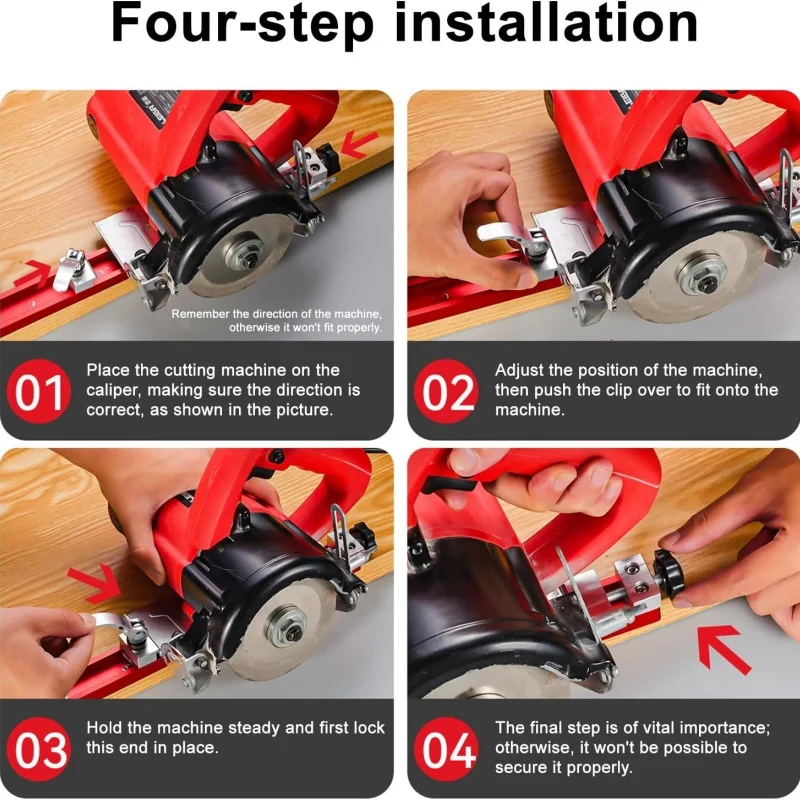 Four-step installation

Remember the direction of the machine, otherwise it won't fit properly.

01 Place the cutting machine on the caliper, making sure the direction is correct, as shown in the picture.

02 Adjust the position of the machine, then push the clip over to fit onto the machine.

03 Hold the machine steady and first lock this end in place.

04 The final step is of vital importance; otherwise, it won't be possible to secure it properly.