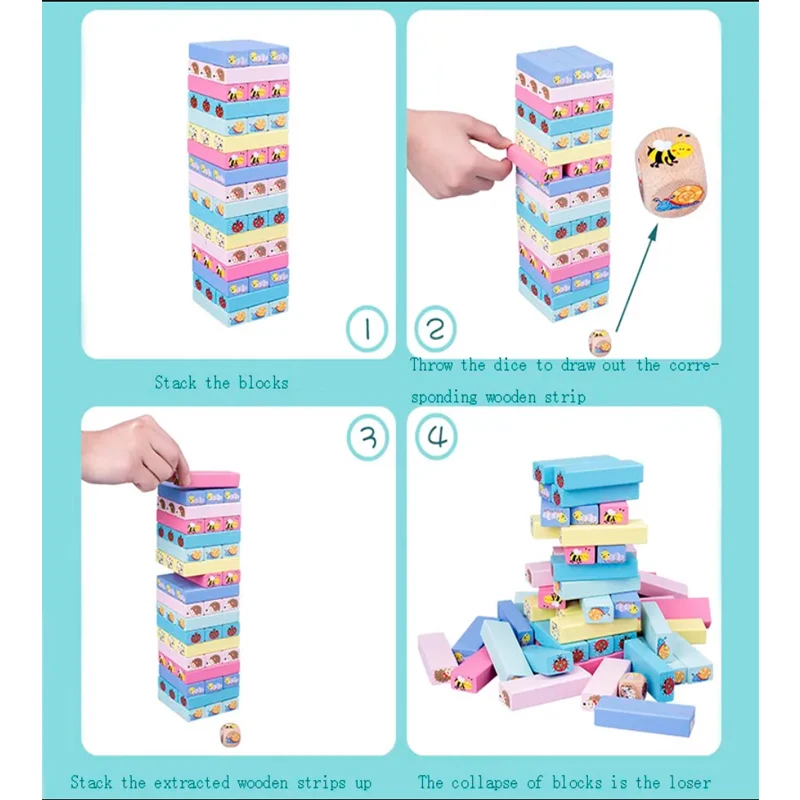 1

Stack the blocks

2

Throw the dice to draw out the corresponding wooden strip

3

Stack the extracted wooden strips up

4

The collapse of blocks is the loser