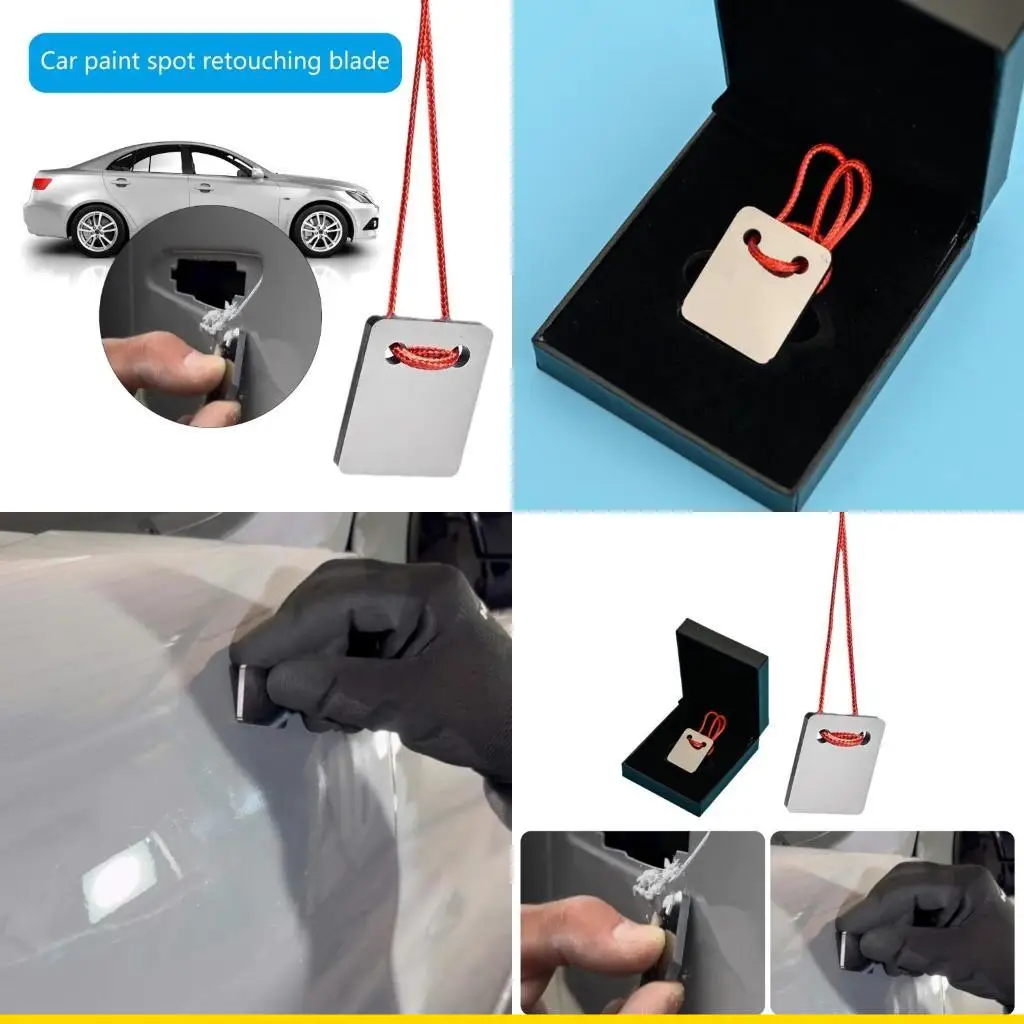 Car paint spot retouching blade