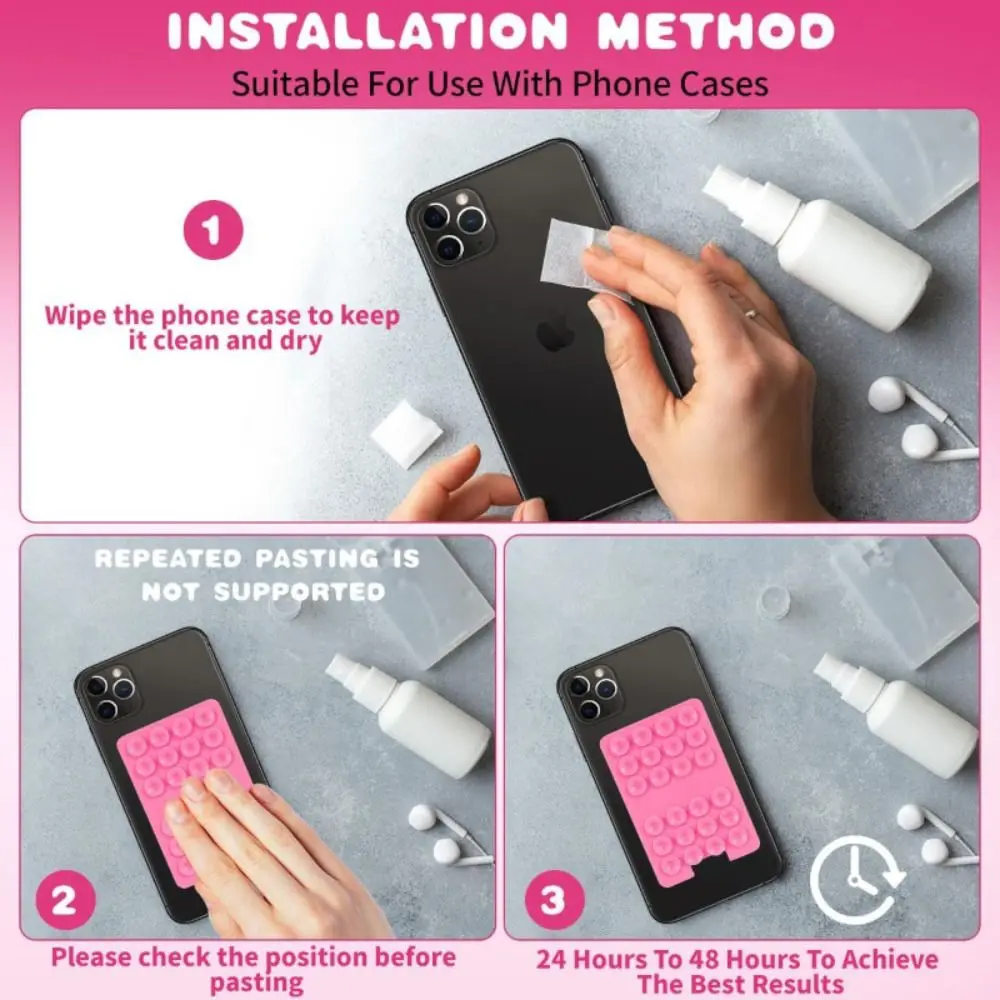 INSTALLATION METHOD

Suitable For Use With Phone Cases

1

Wipe the phone case to keep it clean and dry

REPEATED PASTING IS NOT SUPPORTED

2

Please check the position before pasting

3

24 Hours To 48 Hours To Achieve The Best Results