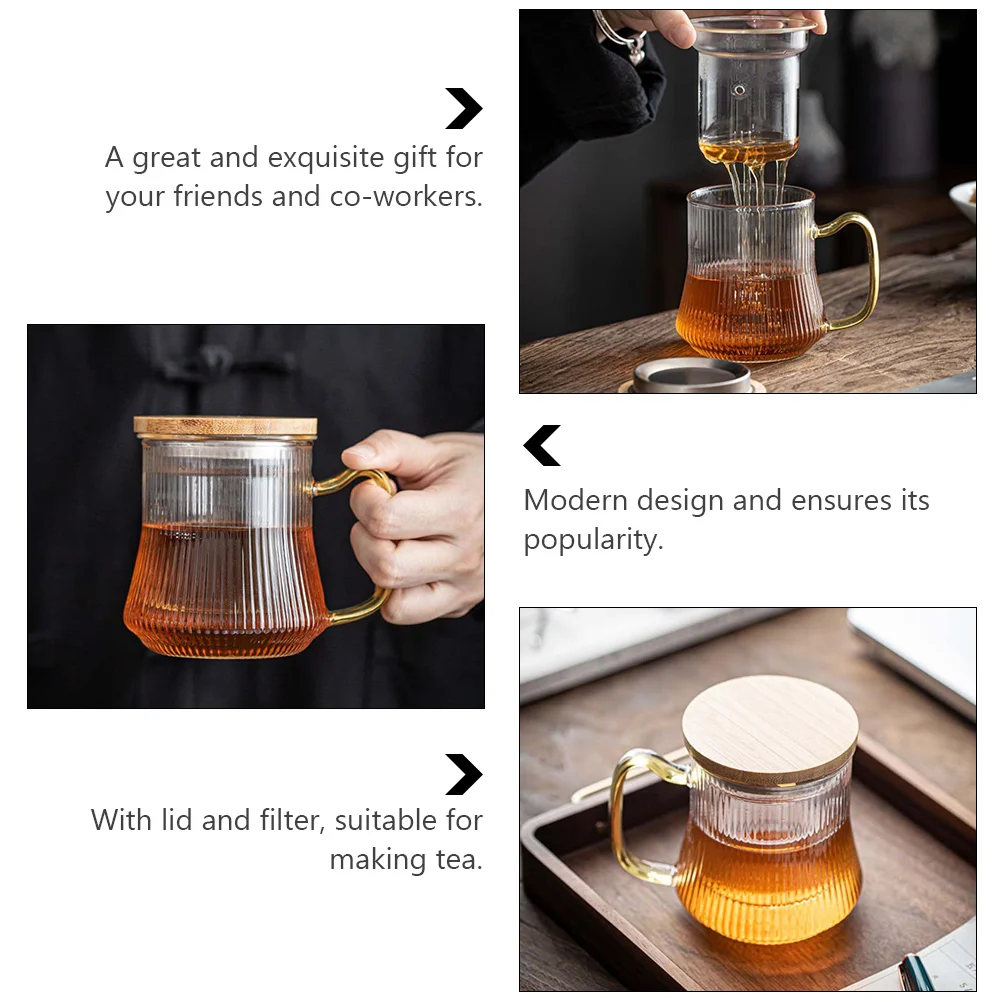 A great and exquisite gift for your friends and co-workers.

Modern design and ensures its popularity.

With lid and filter, suitable for making tea.