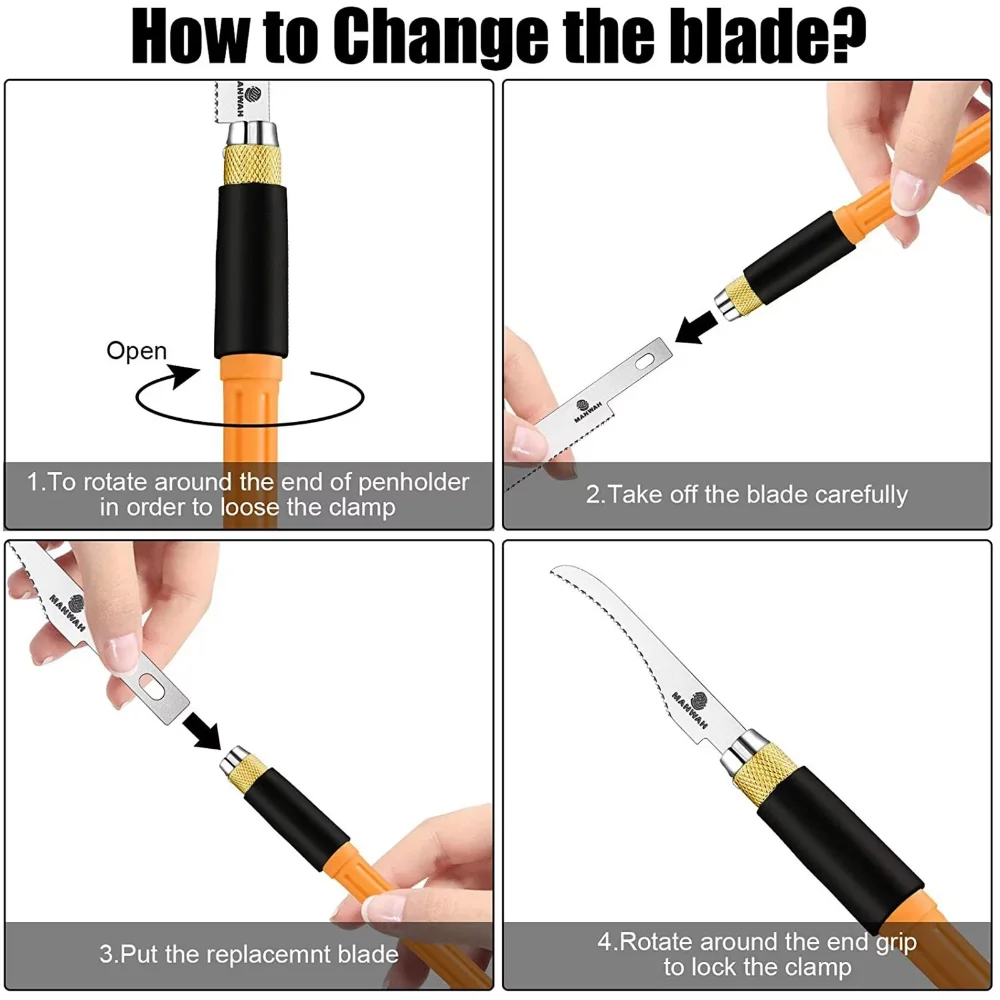 How to Change the blade?

MANWAH

Open

1.To rotate around the end of penholder in order to loose the clamp

MANWAH

2.Take off the blade carefully

MANWAH

3.Put the replacemnt blade

MANWAH

4.Rotate around the end grip to lock the clamp