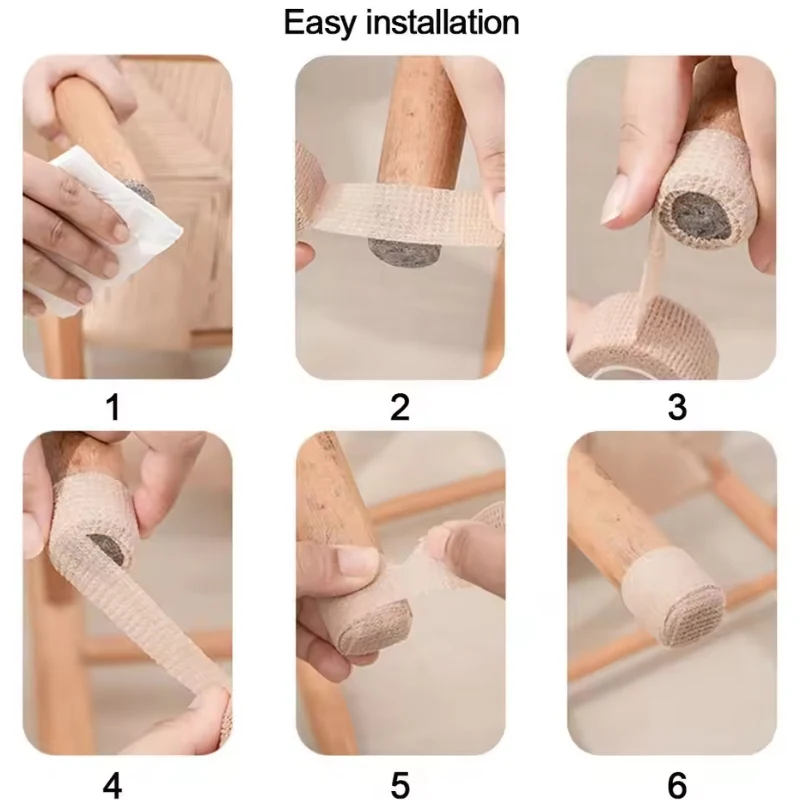 Easy installation

1

2

3

4

5

6