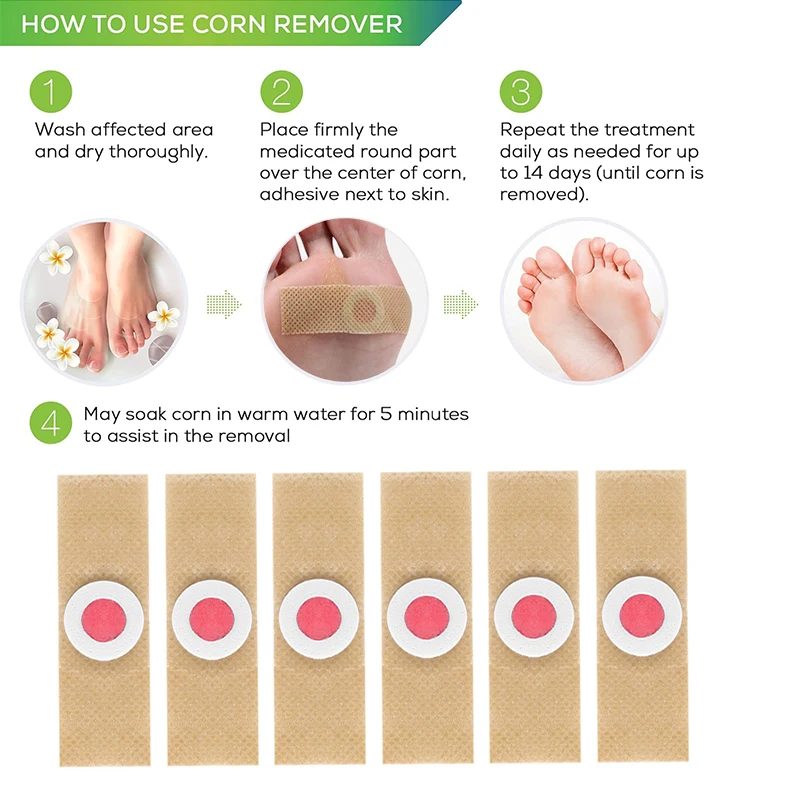 HOW TO USE CORN REMOVER

1
Wash affected area and dry thoroughly.

2
Place firmly the medicated round part over the center of corn, adhesive next to skin.

3
Repeat the treatment daily as needed for up to 14 days (until corn is removed).

4
May soak corn in warm water for 5 minutes to assist in the removal