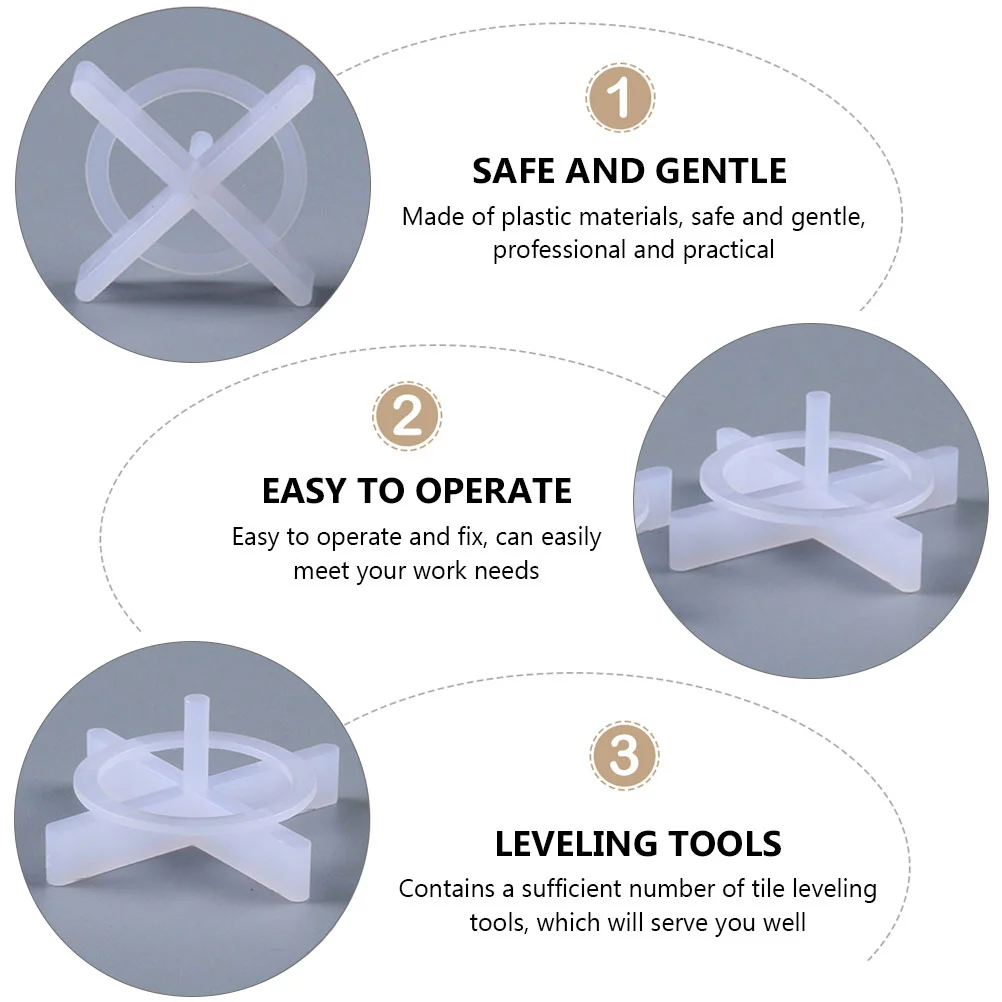 1

SAFE AND GENTLE

Made of plastic materials, safe and gentle, professional and practical

2

EASY TO OPERATE

Easy to operate and fix, can easily meet your work needs

3

LEVELING TOOLS

Contains a sufficient number of tile leveling tools, which will serve you well