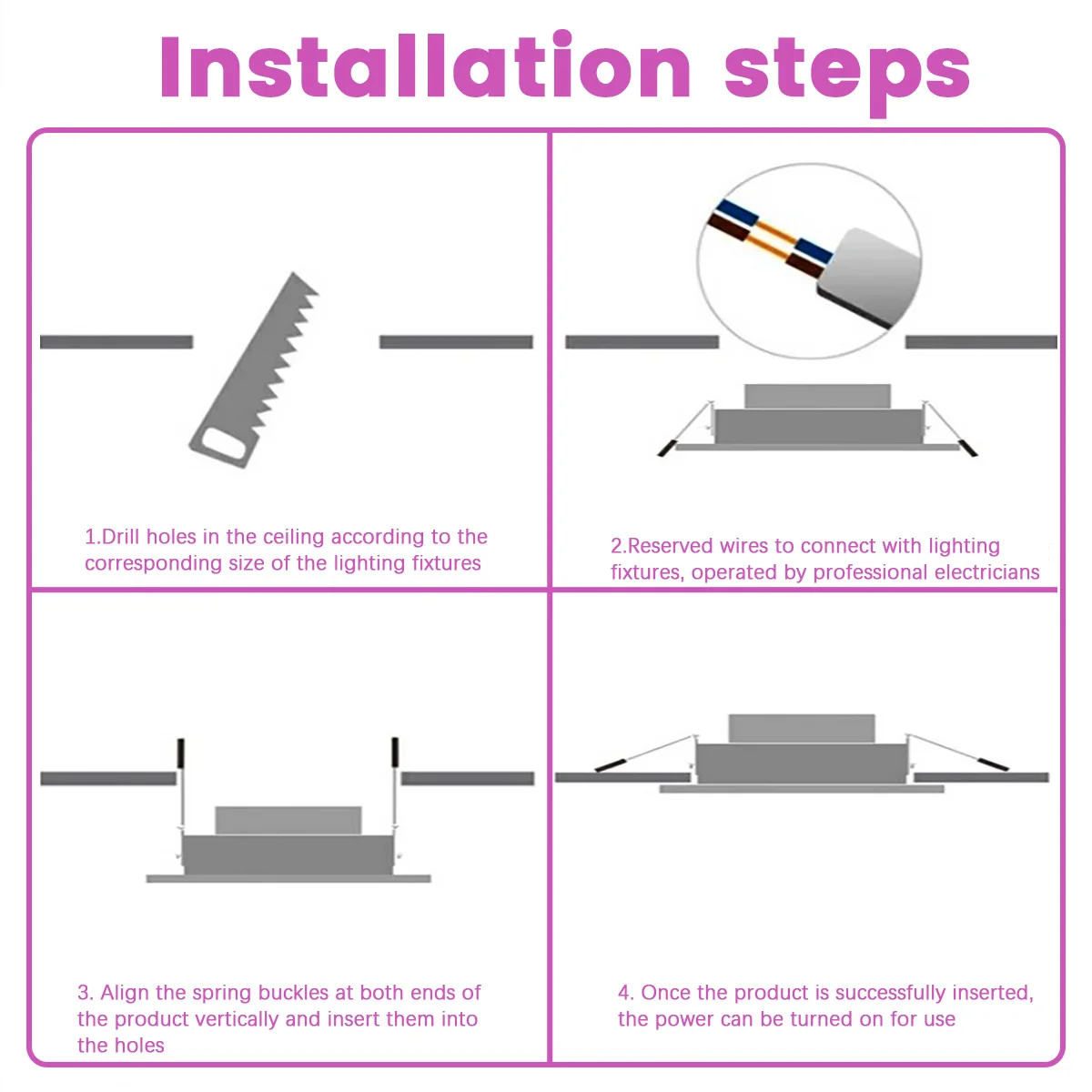 Installation steps

1.Drill holes in the ceiling according to the corresponding size of the lighting fixtures

2.Reserved wires to connect with lighting fixtures, operated by professional electricians

3. Align the spring buckles at both ends of the product vertically and insert them into the holes

4. Once the product is successfully inserted, the power can be turned on for use