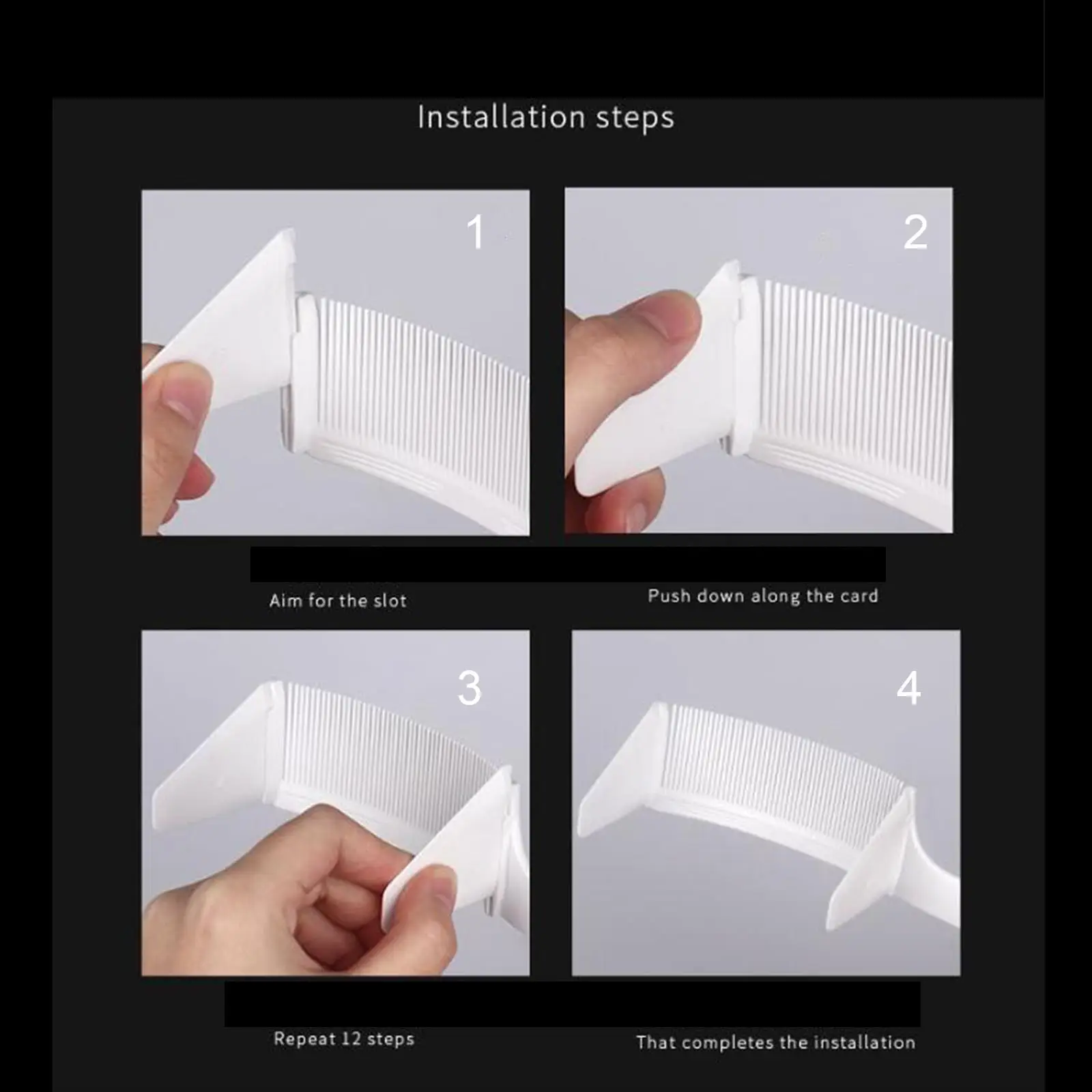 Installation steps

1

2

Aim for the slot

Push down along the card

3

4

Repeat 12 steps

That completes the installation