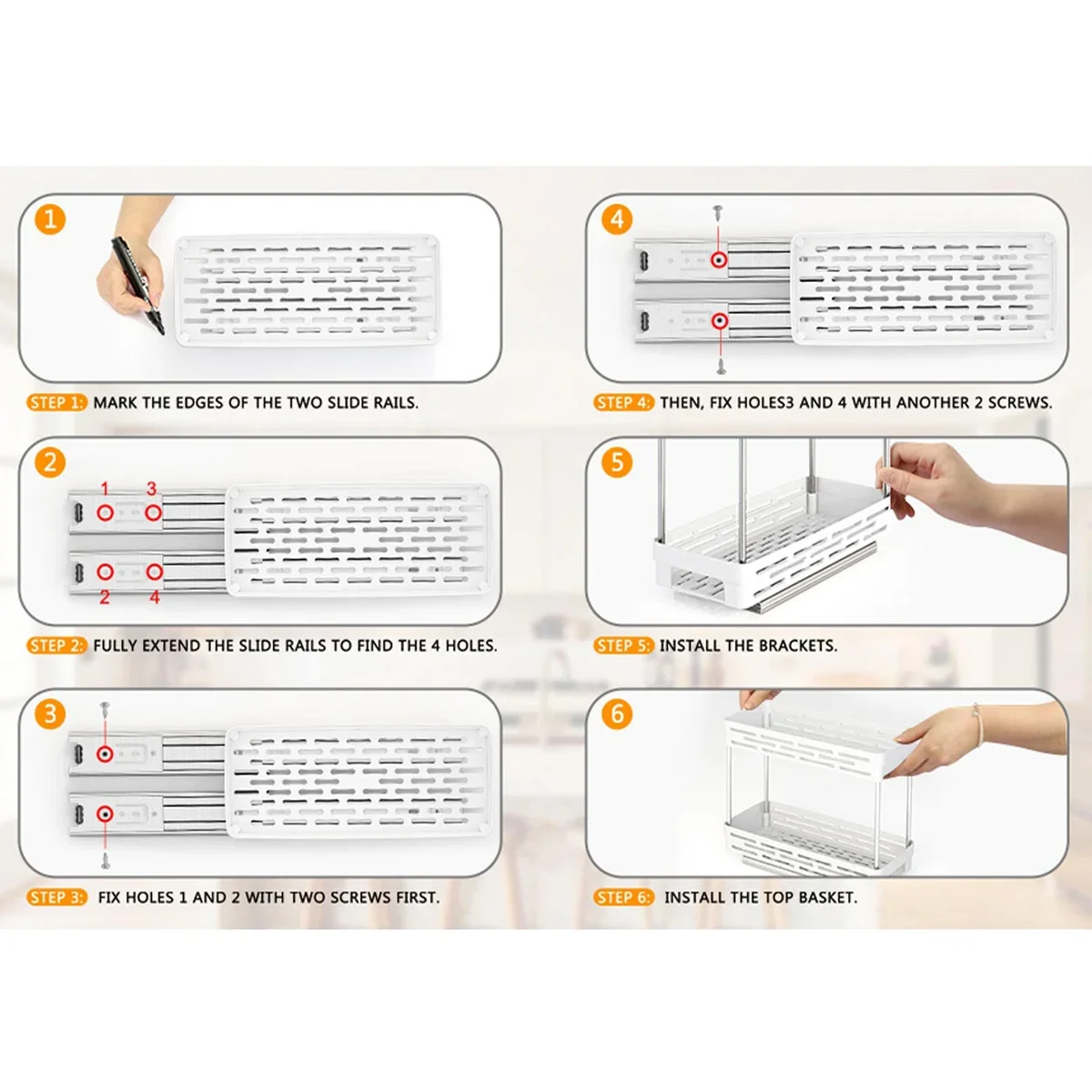 1

STEP 1: MARK THE EDGES OF THE TWO SLIDE RAILS.

2

1 3

2 4

STEP 2: FULLY EXTEND THE SLIDE RAILS TO FIND THE 4 HOLES.

3

STEP 3: FIX HOLES 1 AND 2 WITH TWO SCREWS FIRST.

4

STEP 4: THEN, FIX HOLES3 AND 4 WITH ANOTHER 2 SCREWS.

5

STEP 5: INSTALL THE BRACKETS.

6

STEP 6: INSTALL THE TOP BASKET.