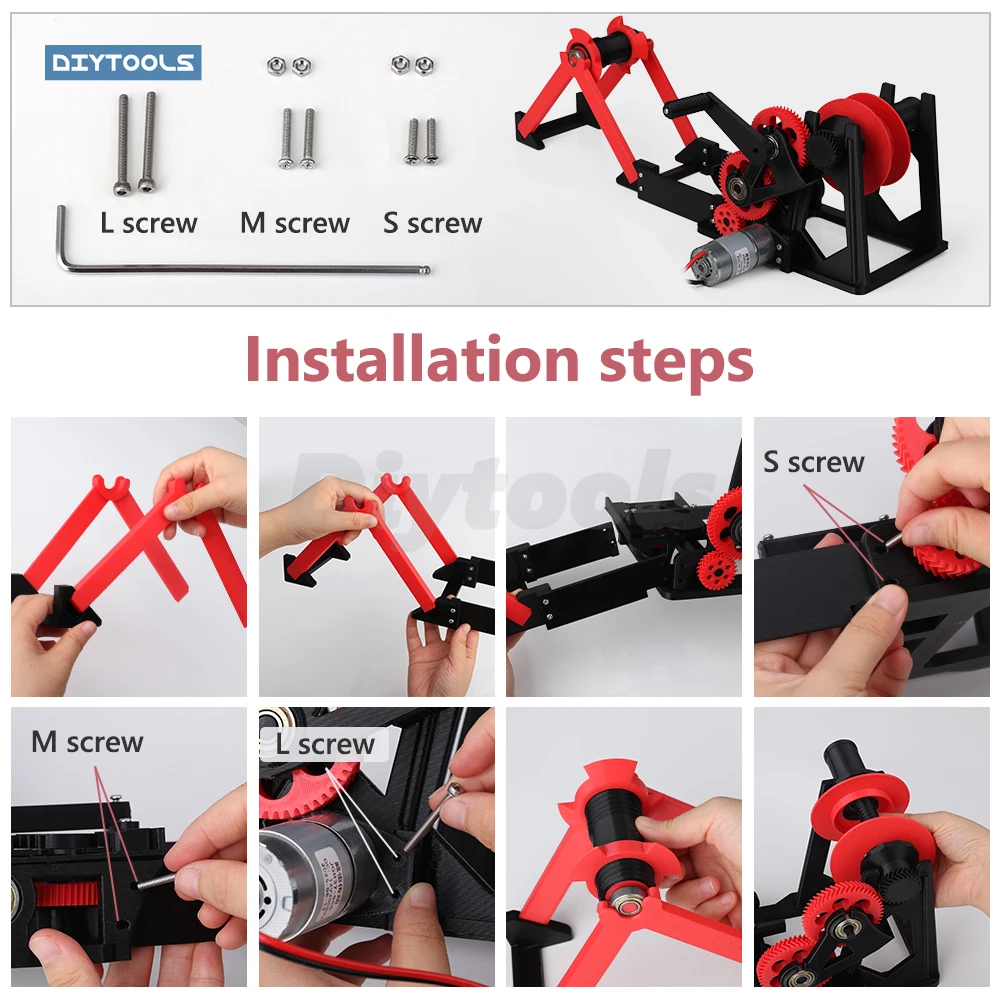 DIYTOOLS

L screw M screw S screw

Installation steps

Diytools

S screw

M screw

L screw