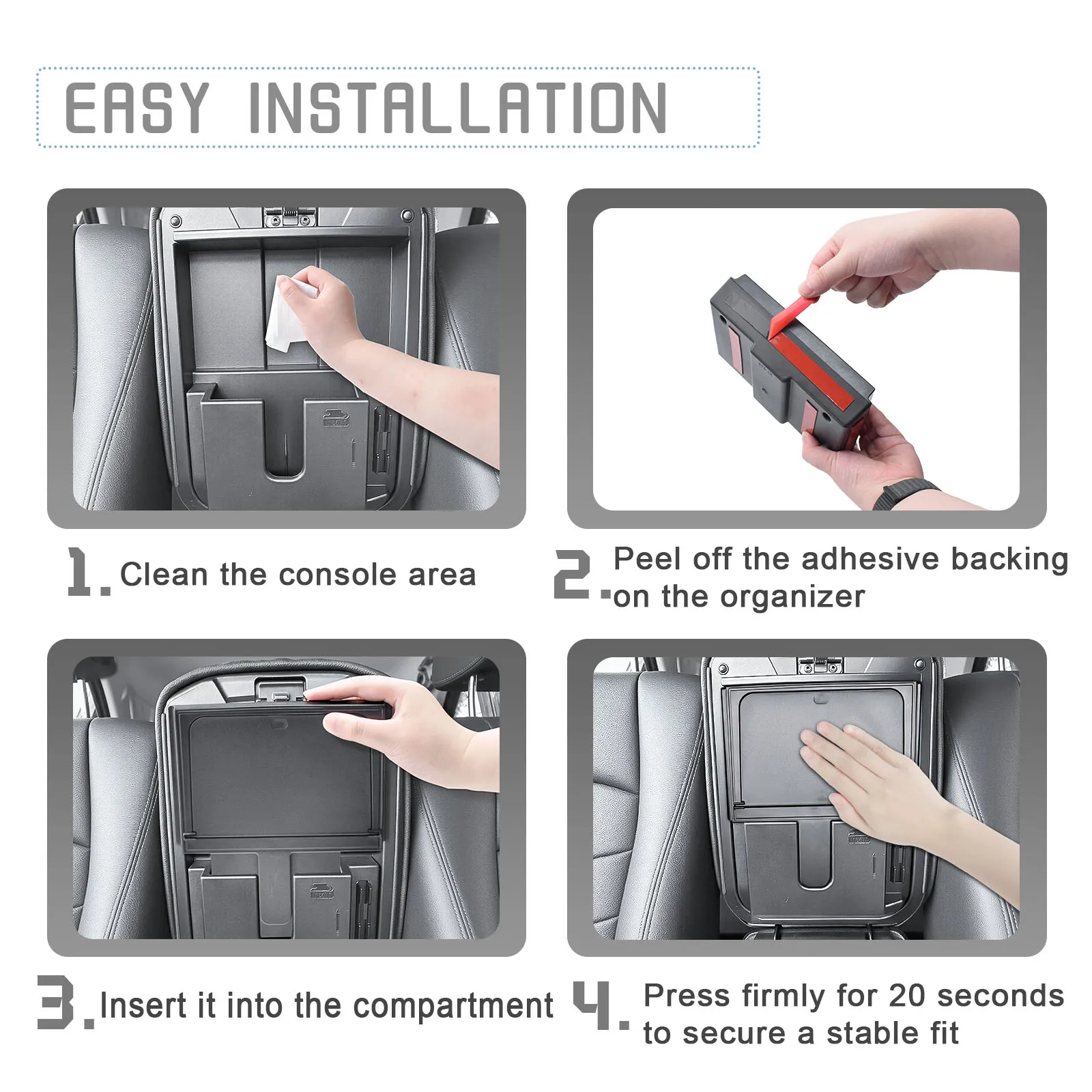 EASY INSTALLATION

1. Clean the console area

2. Peel off the adhesive backing on the organizer

3. Insert it into the compartment

4. Press firmly for 20 seconds to secure a stable fit