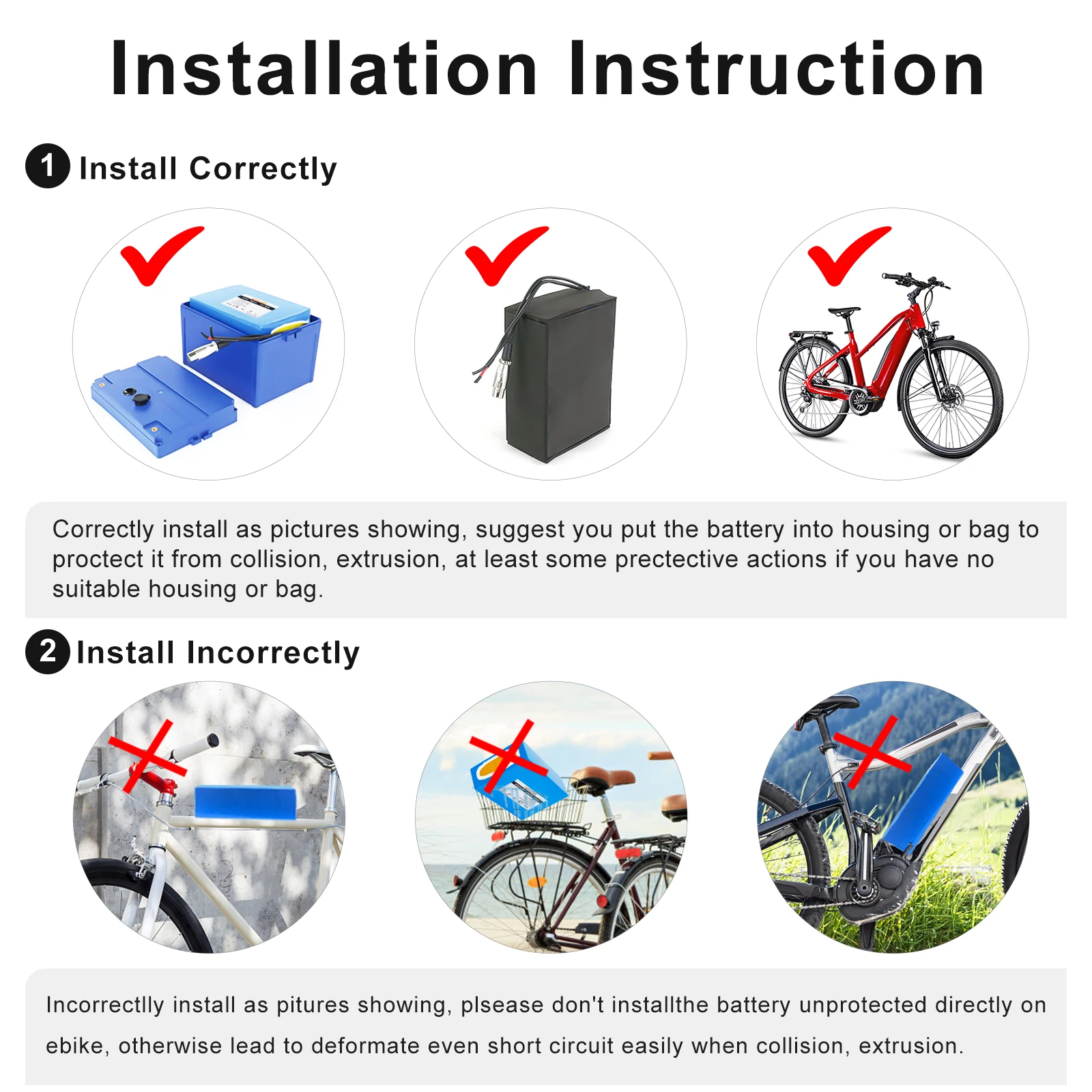 Installation Instruction

1 Install Correctly

Correctly install as pictures showing, suggest you put the battery into housing or bag to proctect it from collision, extrusion, at least some prectective actions if you have no suitable housing or bag.

2 Install Incorrectly

Incorrectlly install as pitures showing, plsease don't installthe battery unprotected directly on ebike, otherwise lead to deformate even short circuit easily when collision, extrusion.