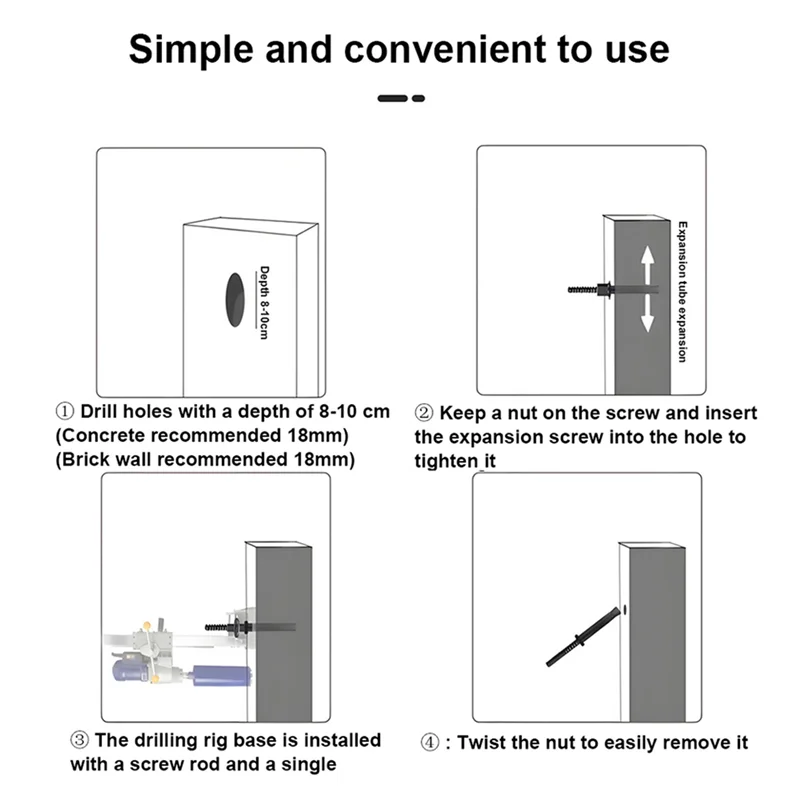 Simple and convenient to use

Depth 8-10cm

① Drill holes with a depth of 8-10 cm (Concrete recommended 18mm) (Brick wall recommended 18mm)

Expansion tube expansion

② Keep a nut on the screw and insert the expansion screw into the hole to tighten it

③ The drilling rig base is installed with a screw rod and a single

④ : Twist the nut to easily remove it