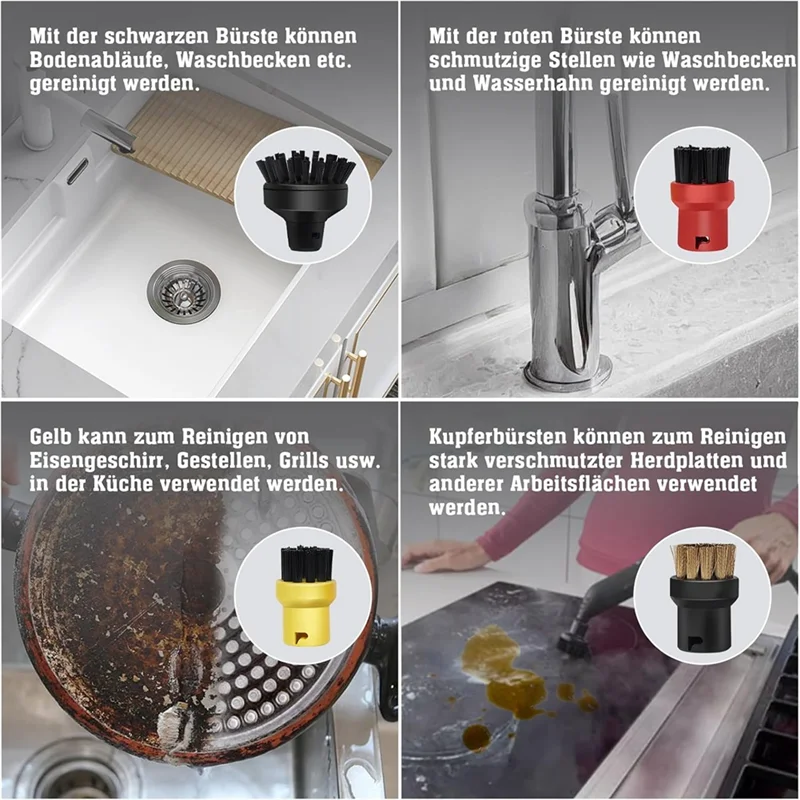 Mit der schwarzen Bürste können Bodenabläufe, Waschbecken etc. gereinigt werden.

Mit der roten Bürste können schmutzige Stellen wie Waschbecken und Wasserhahn gereinigt werden.

Gelb kann zum Reinigen von Eisengeschirr, Gestellen, Grills usw. in der Küche verwendet werden.

Kupferbürsten können zum Reinigen stark verschmutzter Herdplatten und anderer Arbeitsflächen verwendet werden.