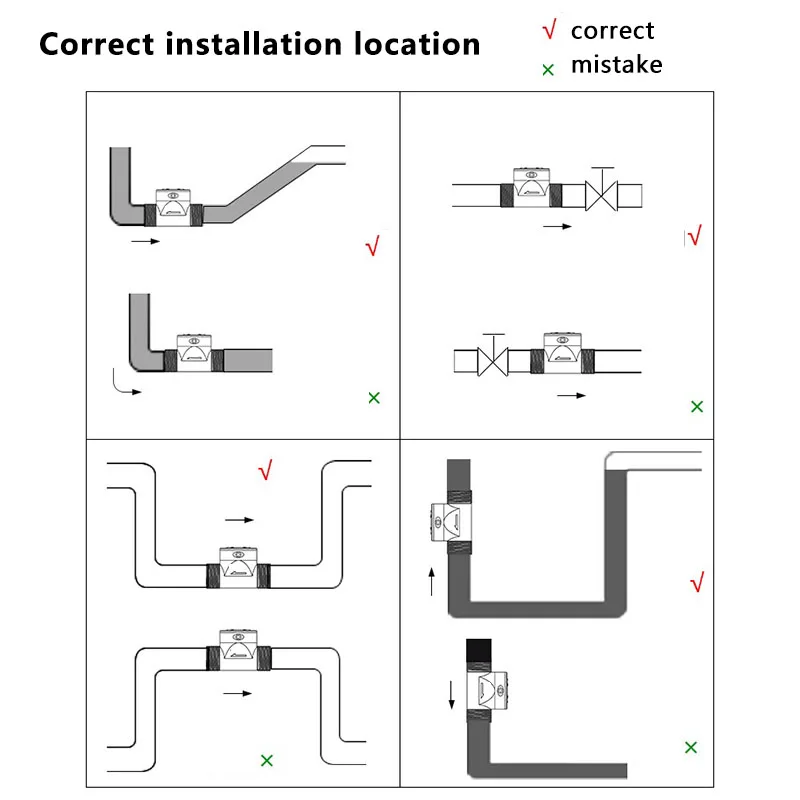 Correct installation location

√ correct
× mistake

√

×

√

×

√

×

√

×