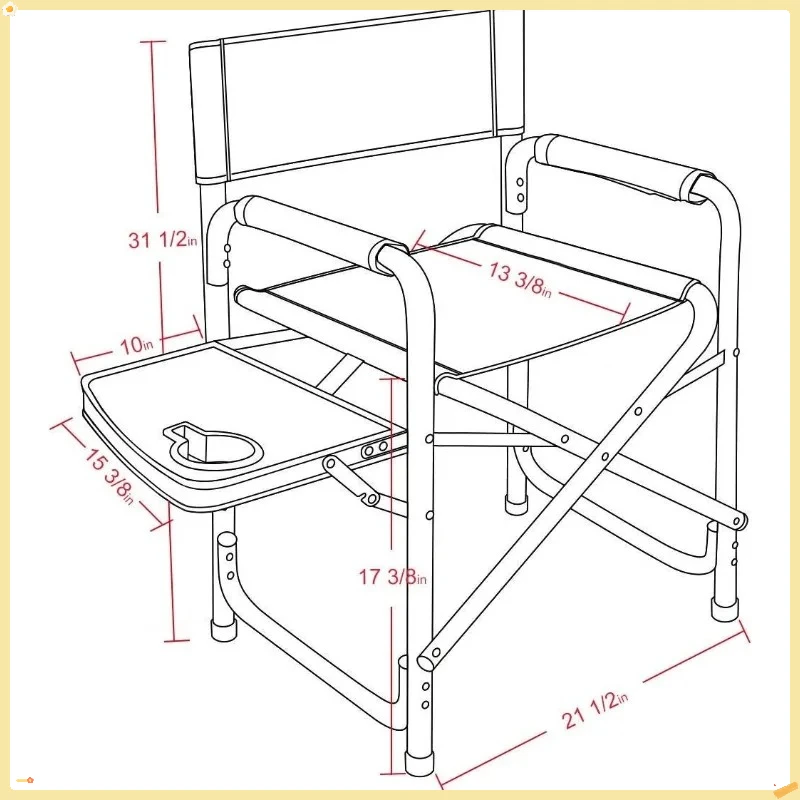 31 1/2in

13 3/8in

10in

15 3/8in

17 3/8in

21 1/2in