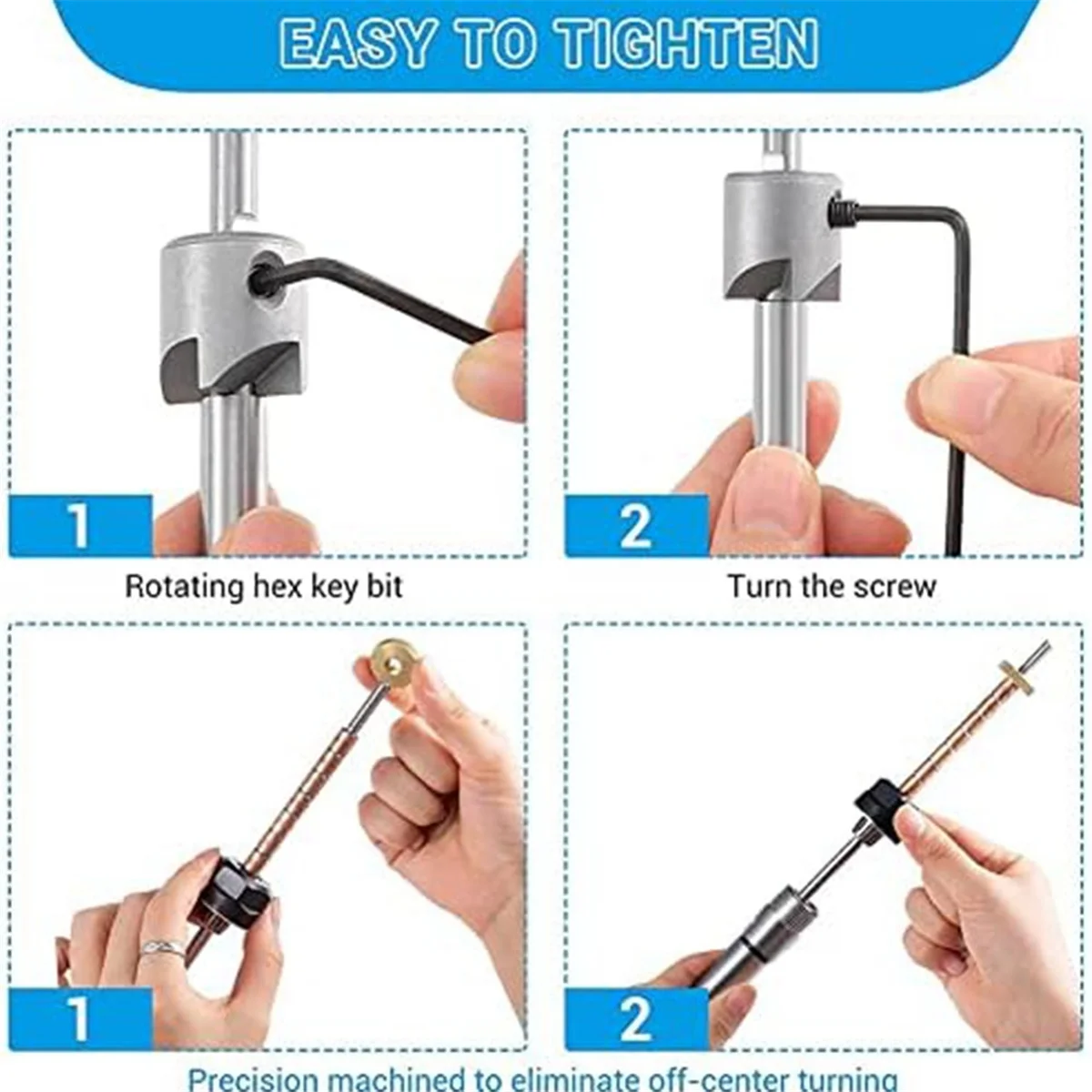 EASY TO TIGHTEN

1

Rotating hex key bit

2

Turn the screw

1

2

Precision machined to eliminate off-center turning