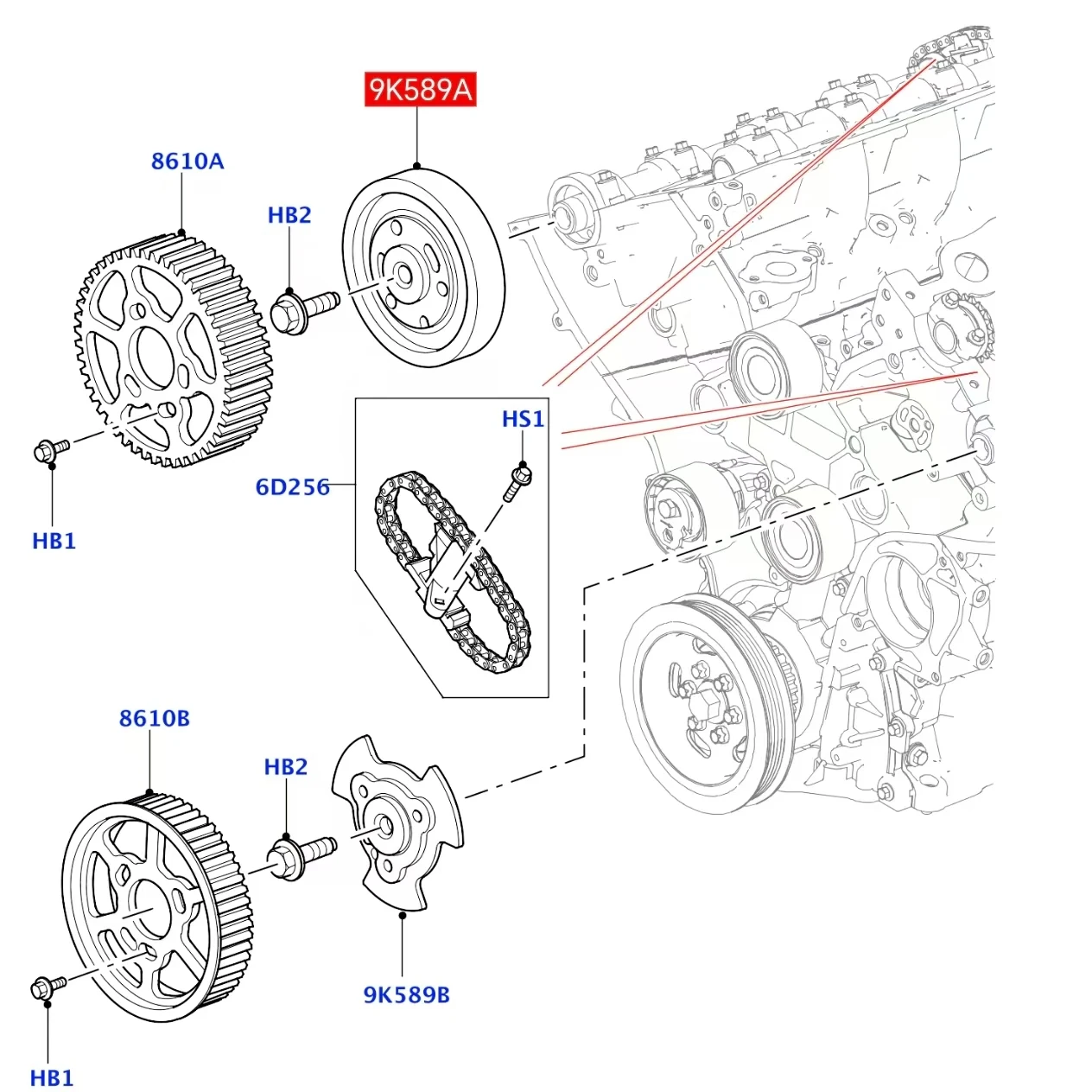 9K589A

8610A

HB2

HS1

6D256

HB1

8610B

HB2

9K589B

HB1