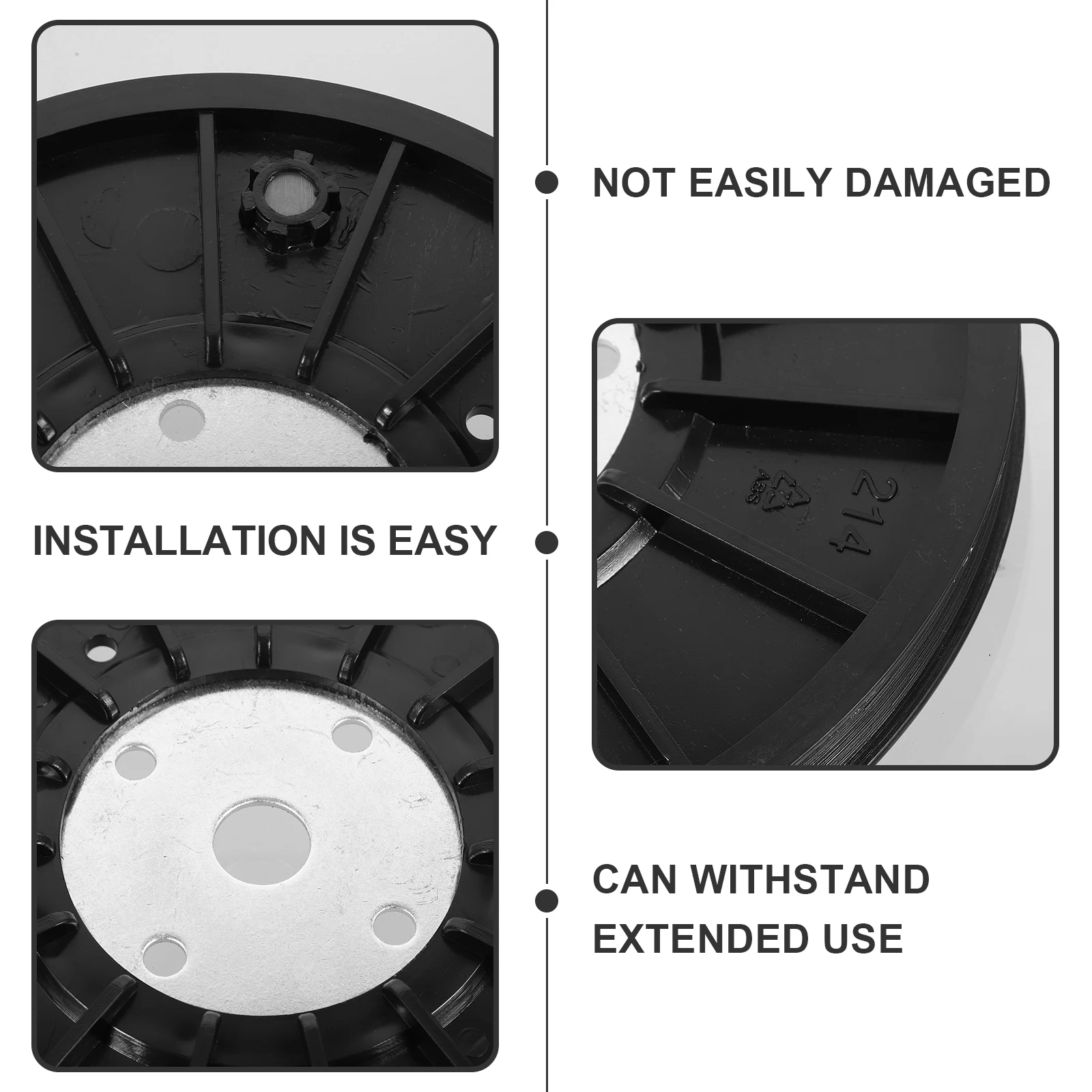 NOT EASILY DAMAGED

INSTALLATION IS EASY

214

ABS

CAN WITHSTAND EXTENDED USE