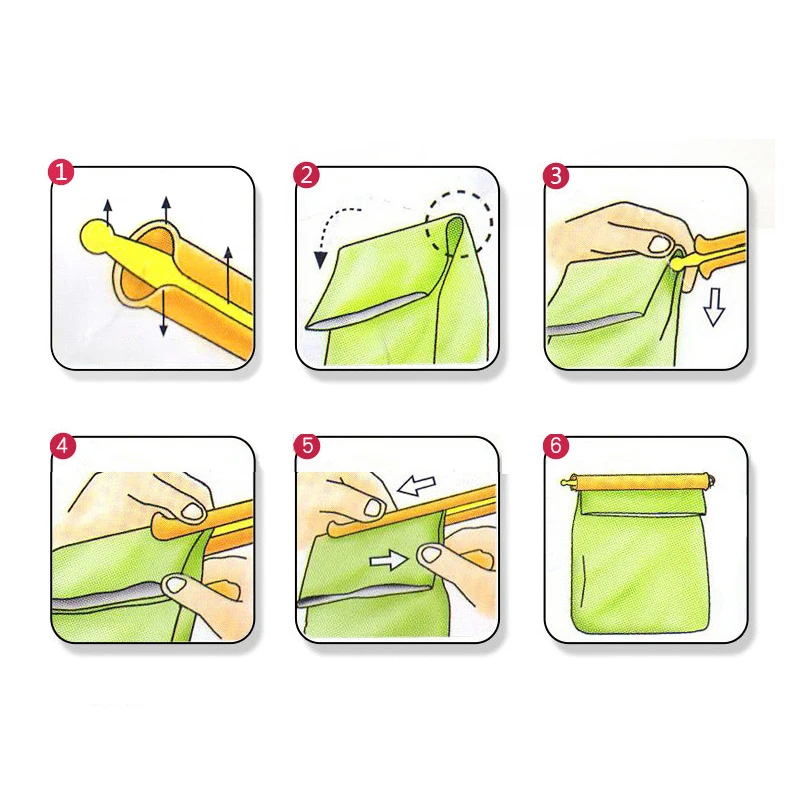 1
2
3
4
5
6