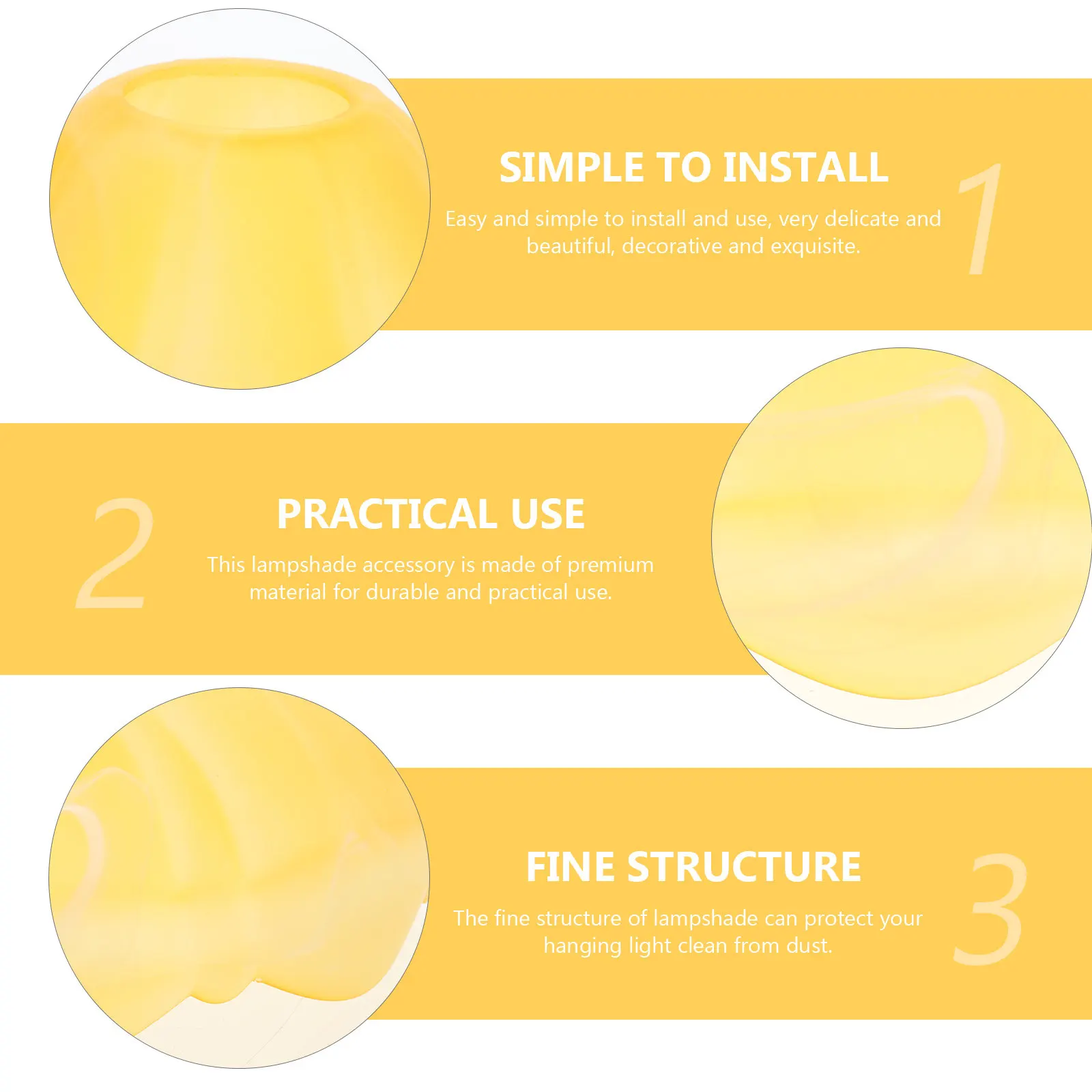 SIMPLE TO INSTALL

Easy and simple to install and use, very delicate and beautiful, decorative and exquisite.

1

2

PRACTICAL USE

This lampshade accessory is made of premium material for durable and practical use.

FINE STRUCTURE

The fine structure of lampshade can protect your hanging light clean from dust.

3