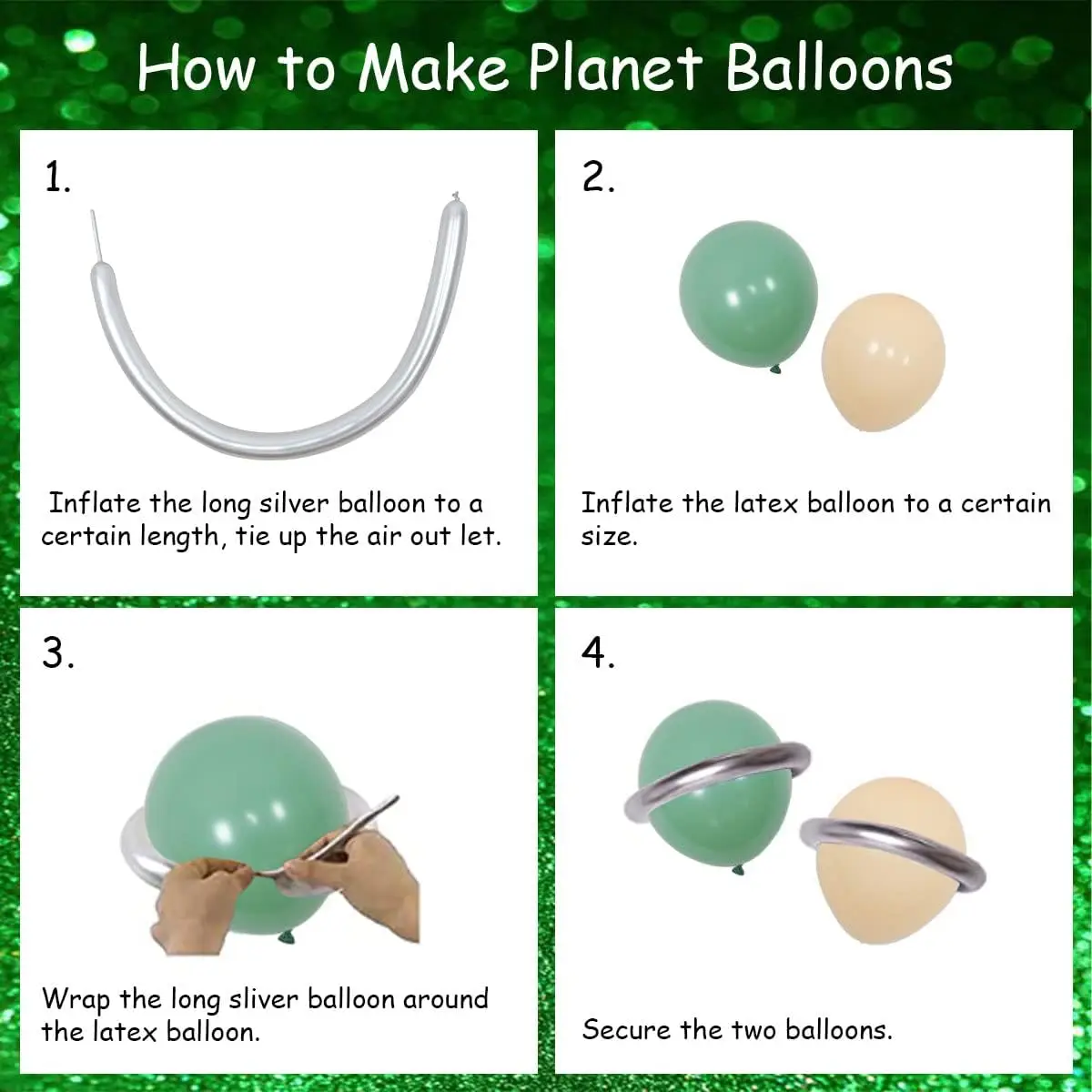 How to Make Planet Balloons

1.

Inflate the long silver balloon to a certain length, tie up the air out let.

2.

Inflate the latex balloon to a certain size.

3.

Wrap the long sliver balloon around the latex balloon.

4.

Secure the two balloons.