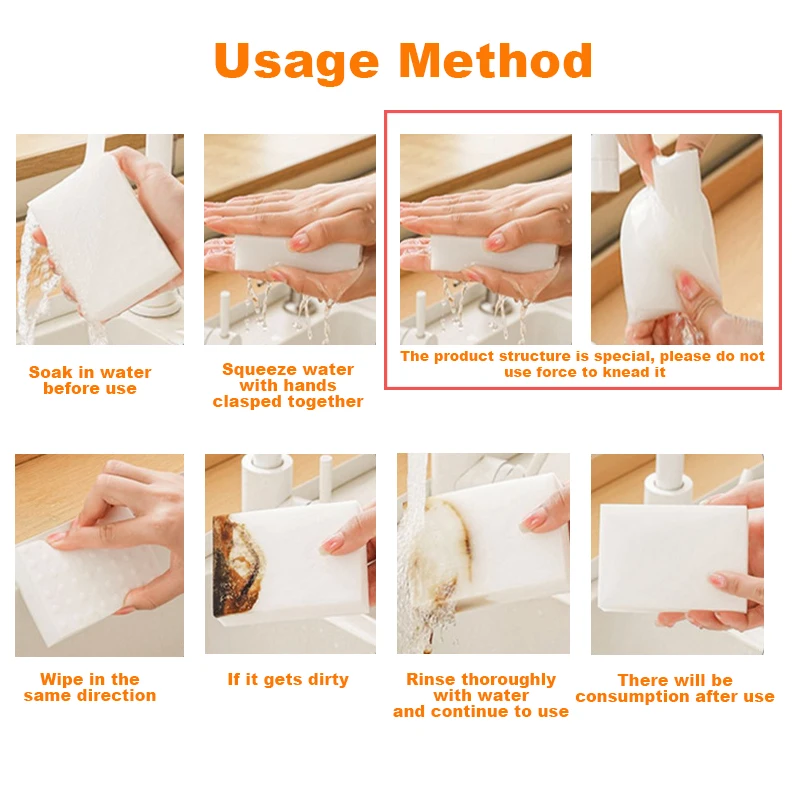 Usage Method

Soak in water before use

Squeeze water with hands clasped together

The product structure is special, please do not use force to knead it

Wipe in the same direction

If it gets dirty

Rinse thoroughly with water and continue to use

There will be consumption after use