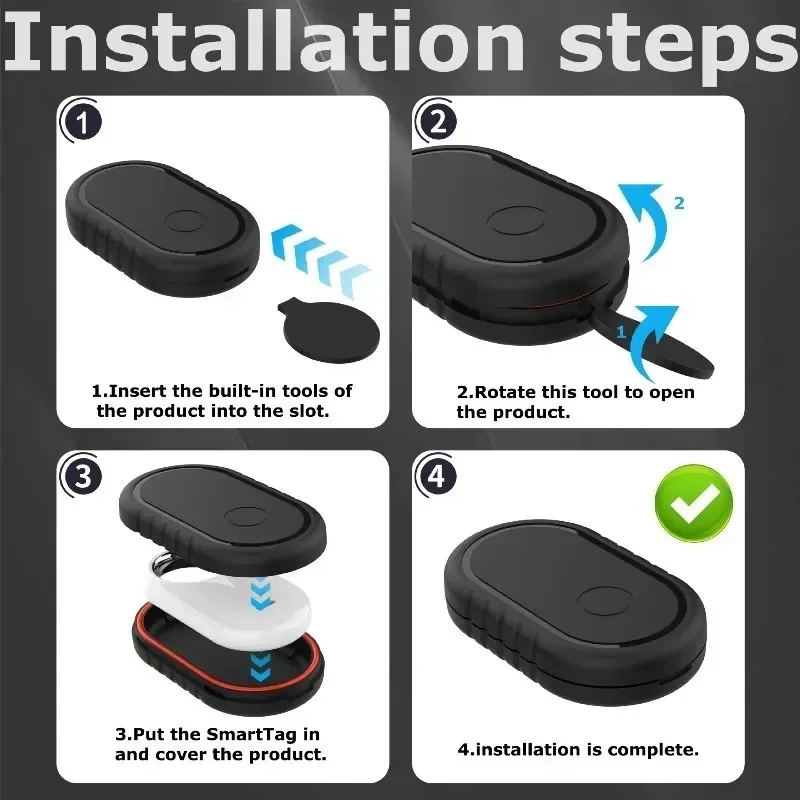 Installation steps

1

1.Insert the built-in tools of the product into the slot.

2

2

1

2.Rotate this tool to open the product.

3

3.Put the SmartTag in and cover the product.

4

4.installation is complete.