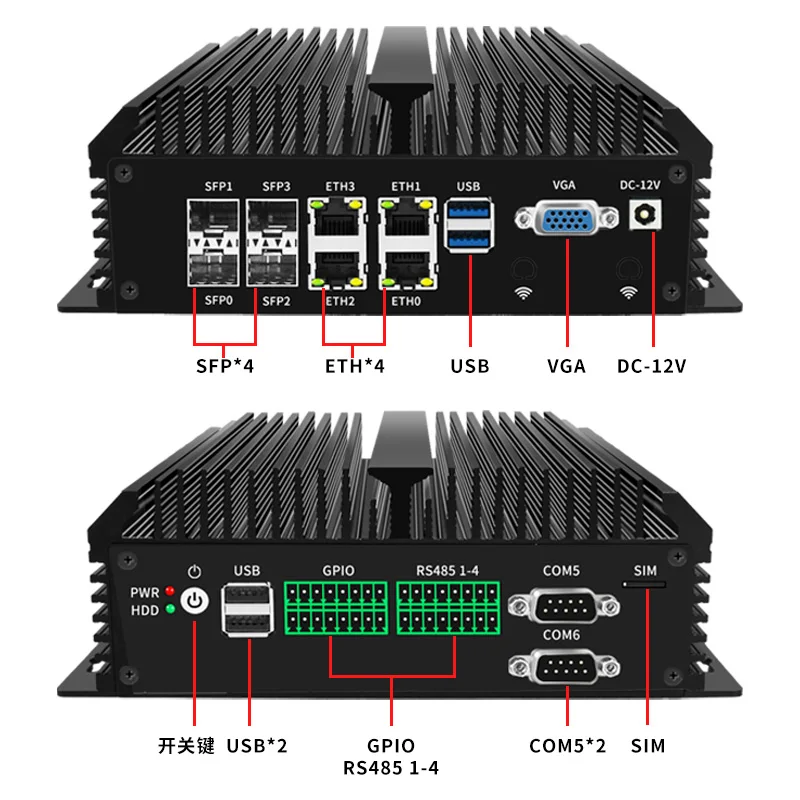 SFP1 SFP3 ETH3 ETH1 USB VGA DC-12V

SFP0 SFP2 ETH2 ETH0

SFP*4 ETH*4 USB VGA DC-12V

USB GPIO RS485 1-4 COM5 SIM

PWR
HDD

COM6

开关键 USB*2 GPIO RS485 1-4 COM5*2 SIM